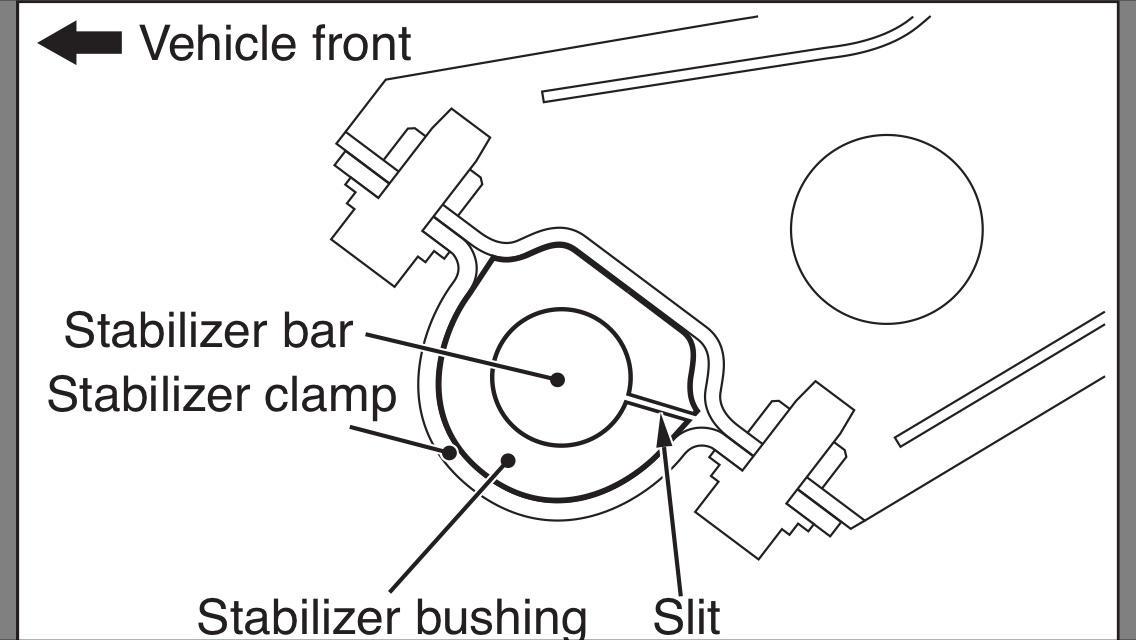 Vehicle front

Stabilizer bar

Stabilizer clamp

Stabilizer bushing

Slit