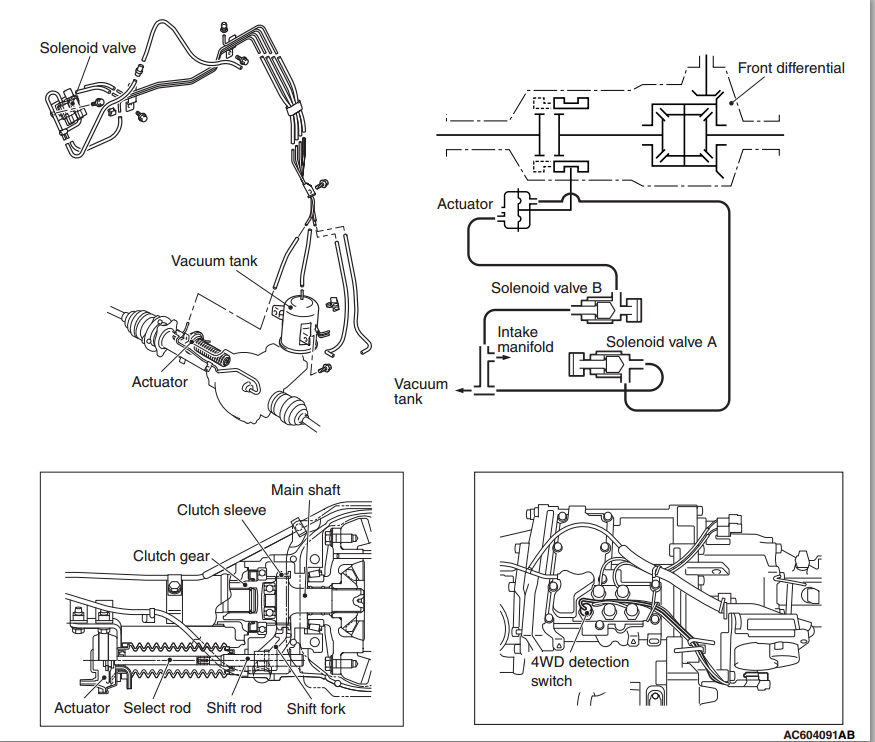 Solenoid valve

Vacuum tank

Actuator

Front differential

Actuator

Solenoid valve B

Intake manifold

Solenoid valve A

Vacuum tank

Main shaft

Clutch sleeve

Clutch gear

Actuator

Select rod

Shift rod

Shift fork

4WD detection switch

AC604091AB