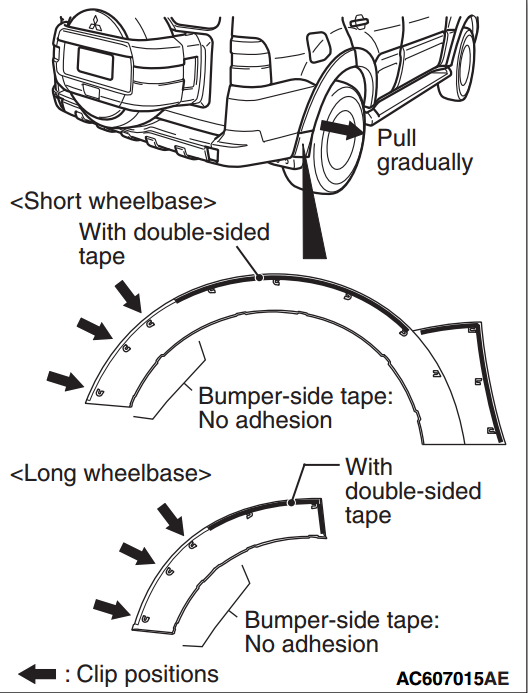 Pull gradually

<Short wheelbase>

With double-sided tape

Bumper-side tape: No adhesion

<Long wheelbase>

With double-sided tape

Bumper-side tape: No adhesion

: Clip positions

AC607015AE