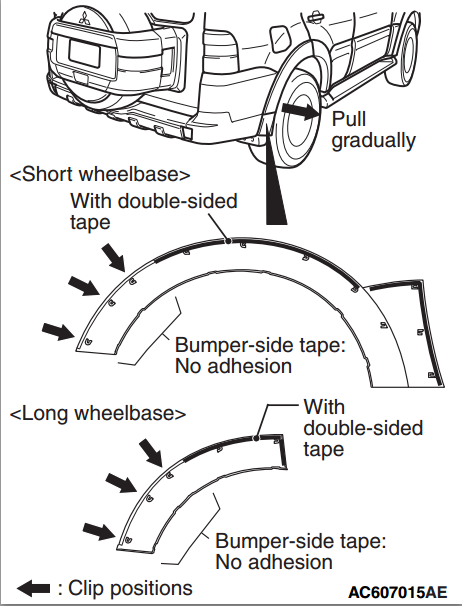 Pull gradually

<Short wheelbase>

With double-sided tape

Bumper-side tape: No adhesion

<Long wheelbase>

With double-sided tape

Bumper-side tape: No adhesion

: Clip positions

AC607015AE