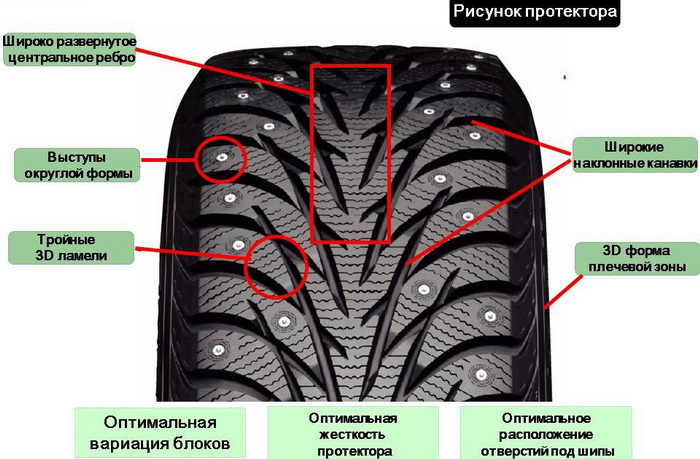 Рисунок протектора

Широко развернутое центральное ребро

Выступы округлой формы

Тройные 3D ламели

Широкие наклонные канавки

3D форма плечевой зоны

Оптимальная вариация блоков

Оптимальная жесткость протектора

Оптимальное расположение отверстий под шипы