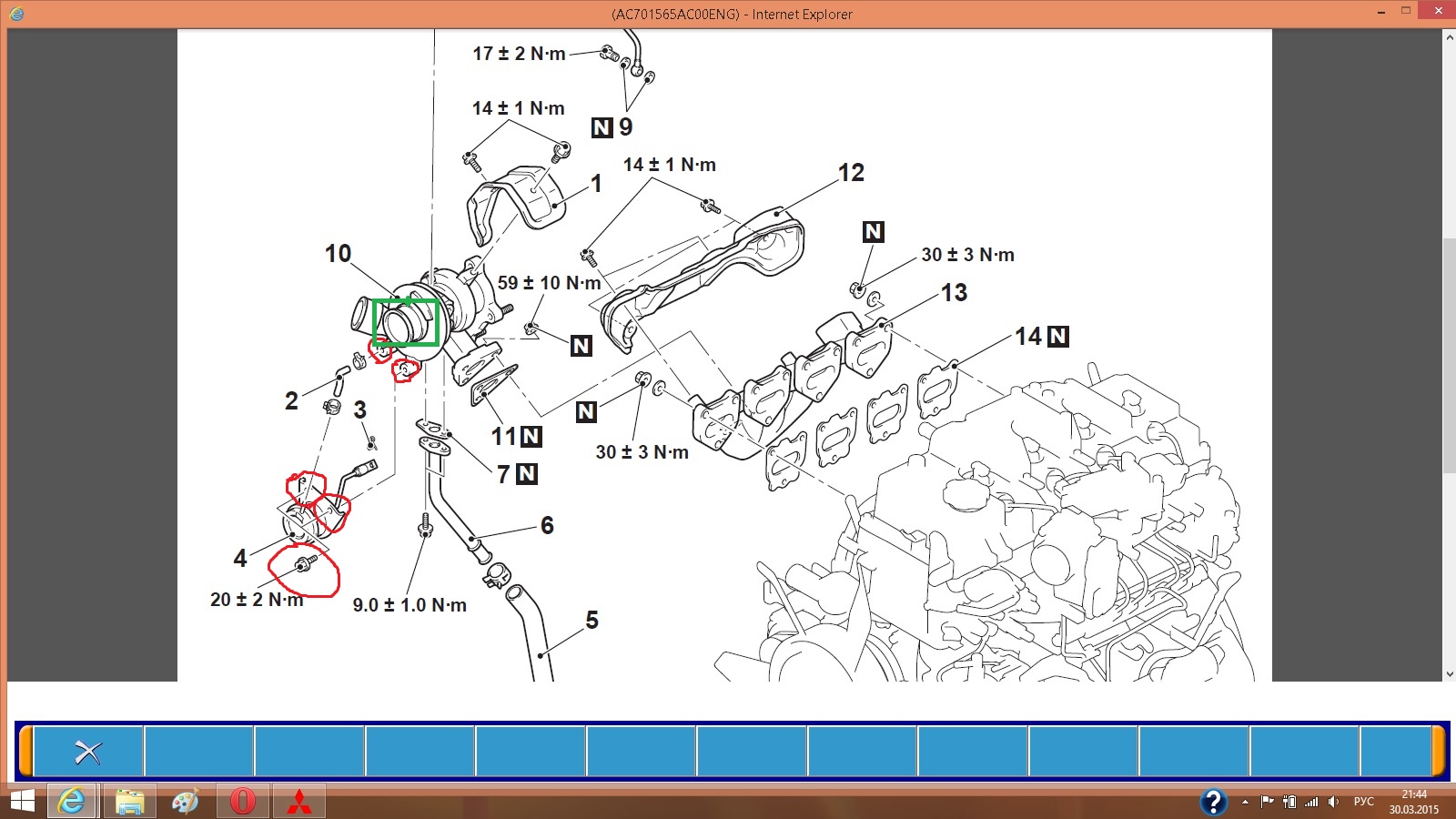 (AC701565AC00ENG) - Internet Explorer

17 ± 2 N·m

14 ± 1 N·m

N 9

14 ± 1 N·m

1

12

10

N

30 ± 3 N·m

59 ± 10 N·m

13

N

14 N

2

3

N

11 N

30 ± 3 N·m

7 N

6

4

20 ± 2 N·m

9.0 ± 1.0 N·m

5

РУС

21:44
30.03.2015