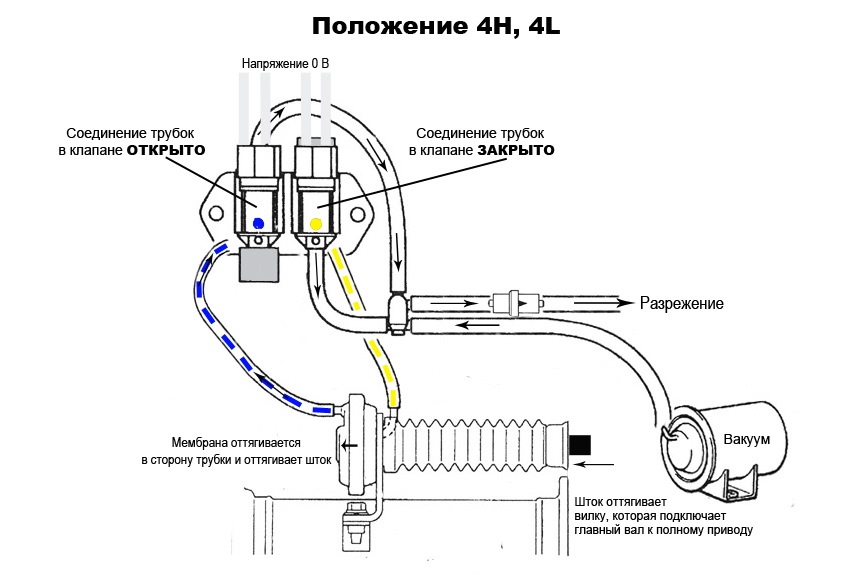 Положение 4H, 4L

Напряжение 0 В

Соединение трубок в клапане ОТКРЫТО

Соединение трубок в клапане ЗАКРЫТО

Разрежение

Вакуум

Мембрана оттягивается в сторону трубки и оттягивает шток

Шток оттягивает вилку, которая подключает главный вал к полному приводу