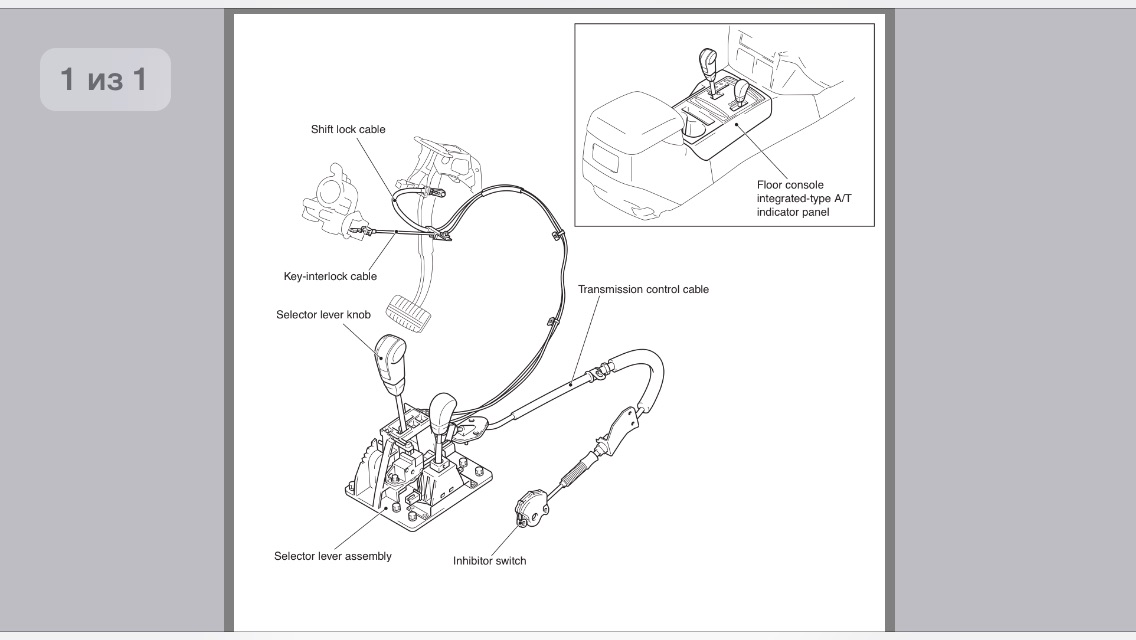 1 из 1

Floor console integrated-type A/T indicator panel

Shift lock cable

Key-interlock cable

Transmission control cable

Selector lever knob

Selector lever assembly

Inhibitor switch