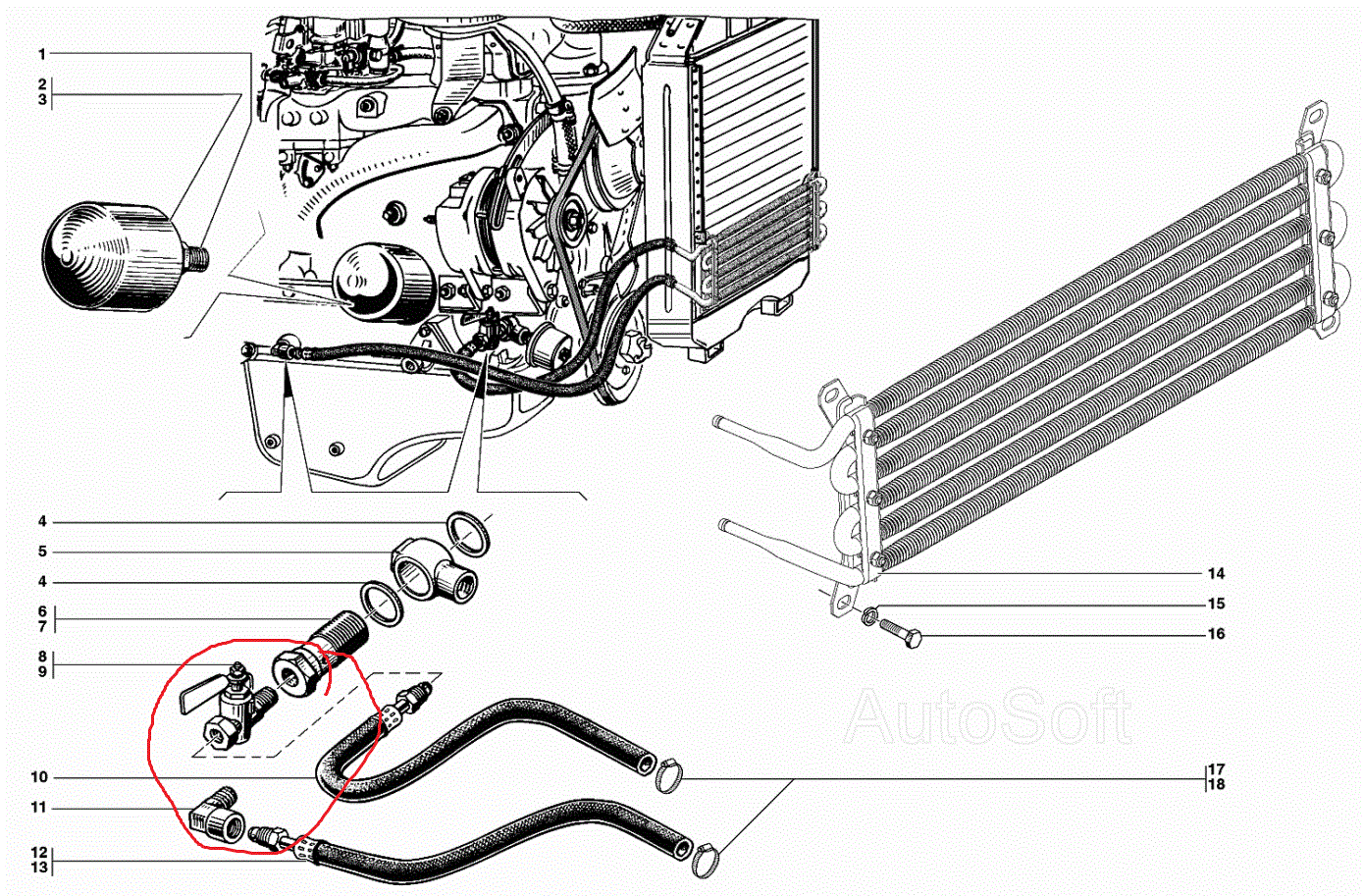 1
2
3
4
5
4
6
7
8
9
10
11
12
13
14
15
16
17
18
AutoSoft