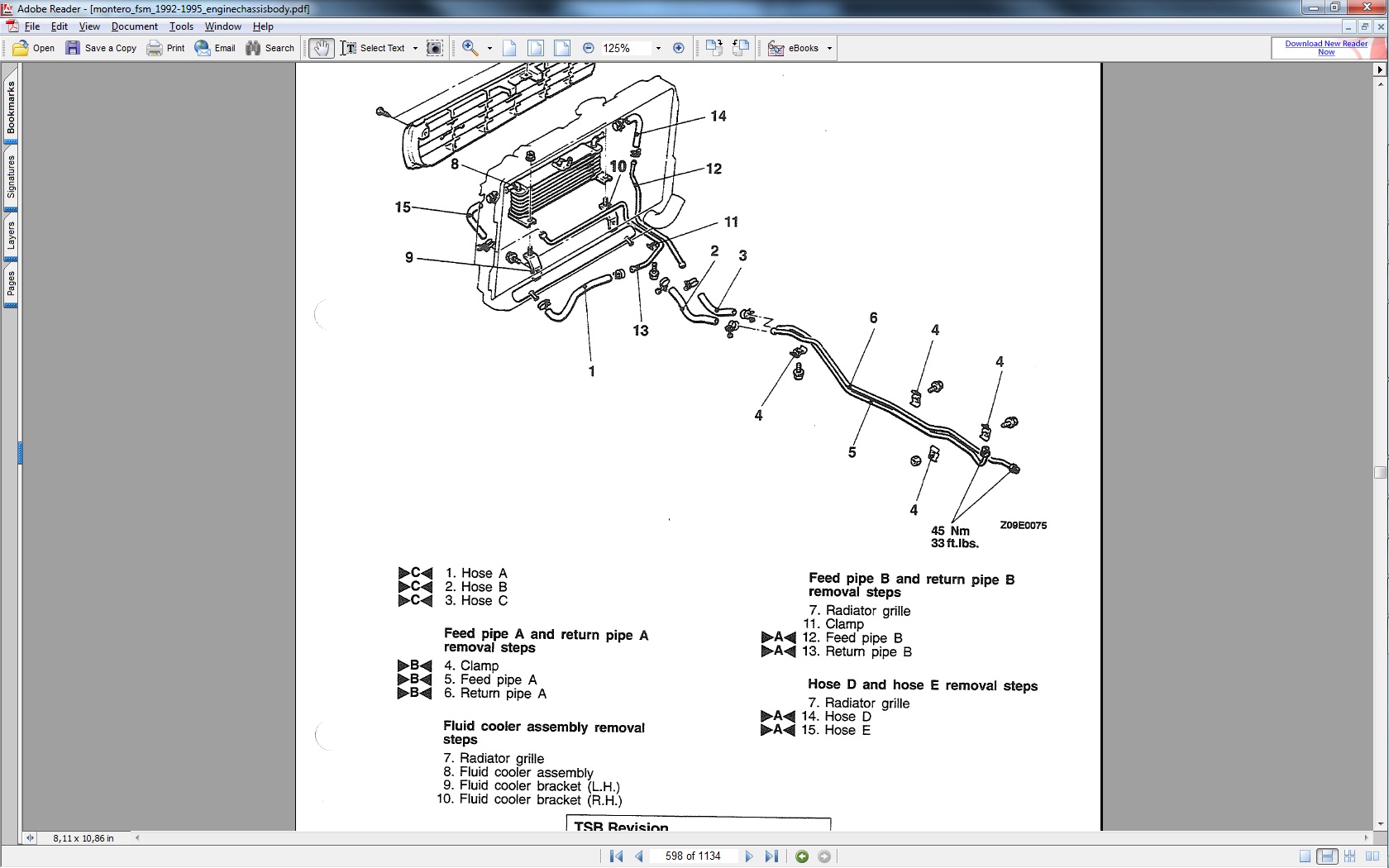 Adobe Reader - [montero_fsm_1992-1995_enginechassisbody.pdf]

File Edit View Document Tools Window Help

Open Save a Copy Print Email Search Select Text 125% eBooks

Download New Reader Now

Bookmarks Signatures Layers Pages

14
8
10
12
15
11
9
2
3
13
1
6
4
4
4
5
4
45 Nm
33 ft.lbs.
Z09E0075

▶C◀ 1. Hose A
▶C◀ 2. Hose B
▶C◀ 3. Hose C

Feed pipe A and return pipe A removal steps
▶B◀ 4. Clamp
▶B◀ 5. Feed pipe A
▶B◀ 6. Return pipe A

Fluid cooler assembly removal steps
7. Radiator grille
8. Fluid cooler assembly
9. Fluid cooler bracket (L.H.)
10. Fluid cooler bracket (R.H.)

Feed pipe B and return pipe B removal steps
7. Radiator grille
11. Clamp
▶A◀ 12. Feed pipe B
▶A◀ 13. Return pipe B

Hose D and hose E removal steps
7. Radiator grille
▶A◀ 14. Hose D
▶A◀ 15. Hose E

TSB Revision

8,11 x 10,86 in

598 of 1134