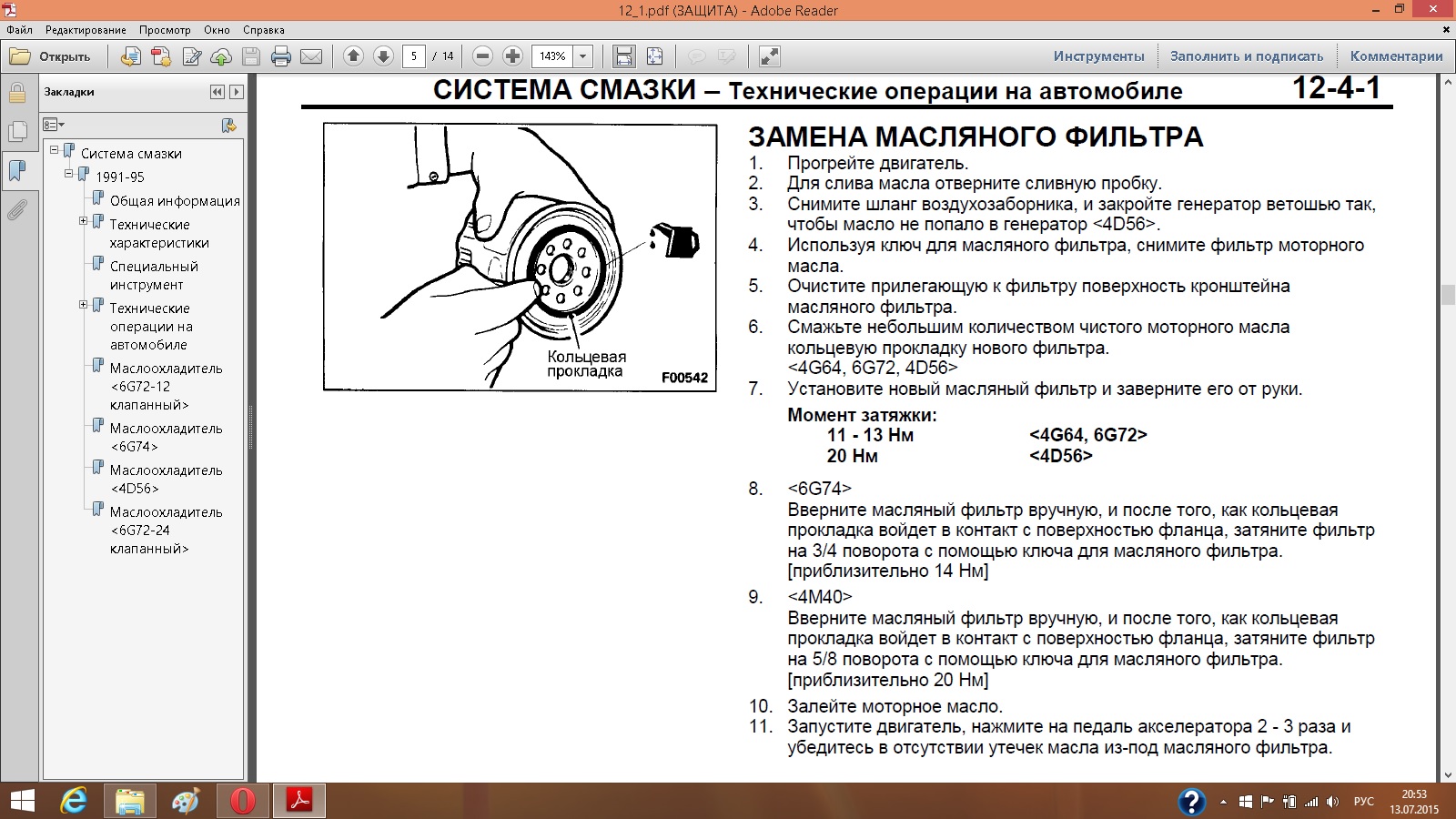 12_1.pdf (ЗАЩИТА) - Adobe Reader

Файл Редактирование Просмотр Окно Справка

Открыть 5 / 14 143% Инструменты Заполнить и подписать Комментарии

Закладки

Система смазки
1991-95
Общая информация
Технические характеристики
Специальный инструмент
Технические операции на автомобиле
Маслоохладитель <6G72-12 клапанный>
Маслоохладитель <6G74>
Маслоохладитель <4D56>
Маслоохладитель <6G72-24 клапанный>

СИСТЕМА СМАЗКИ – Технические операции на автомобиле 12-4-1

Кольцевая прокладка
F00542

ЗАМЕНА МАСЛЯНОГО ФИЛЬТРА
1. Прогрейте двигатель.
2. Для слива масла отверните сливную пробку.
3. Снимите шланг воздухозаборника, и закройте генератор ветошью так, чтобы масло не попало в генератор <4D56>.
4. Используя ключ для масляного фильтра, снимите фильтр моторного масла.
5. Очистите прилегающую к фильтру поверхность кронштейна масляного фильтра.
6. Смажьте небольшим количеством чистого моторного масла кольцевую прокладку нового фильтра. <4G64, 6G72, 4D56>
7. Установите новый масляный фильтр и заверните его от руки.

Момент затяжки:
11 - 13 Нм <4G64, 6G72>
20 Нм <4D56>

8. <6G74>
Вверните масляный фильтр вручную, и после того, как кольцевая прокладка войдет в контакт с поверхностью фланца, затяните фильтр на 3/4 поворота с помощью ключа для масляного фильтра. [приблизительно 14 Нм]
9. <4M40>
Вверните масляный фильтр вручную, и после того, как кольцевая прокладка войдет в контакт с поверхностью фланца, затяните фильтр на 5/8 поворота с помощью ключа для масляного фильтра. [приблизительно 20 Нм]
10. Залейте моторное масло.
11. Запустите двигатель, нажмите на педаль акселератора 2 - 3 раза и убедитесь в отсутствии утечек масла из-под масляного фильтра.

РУС 20:53 13.07.2015