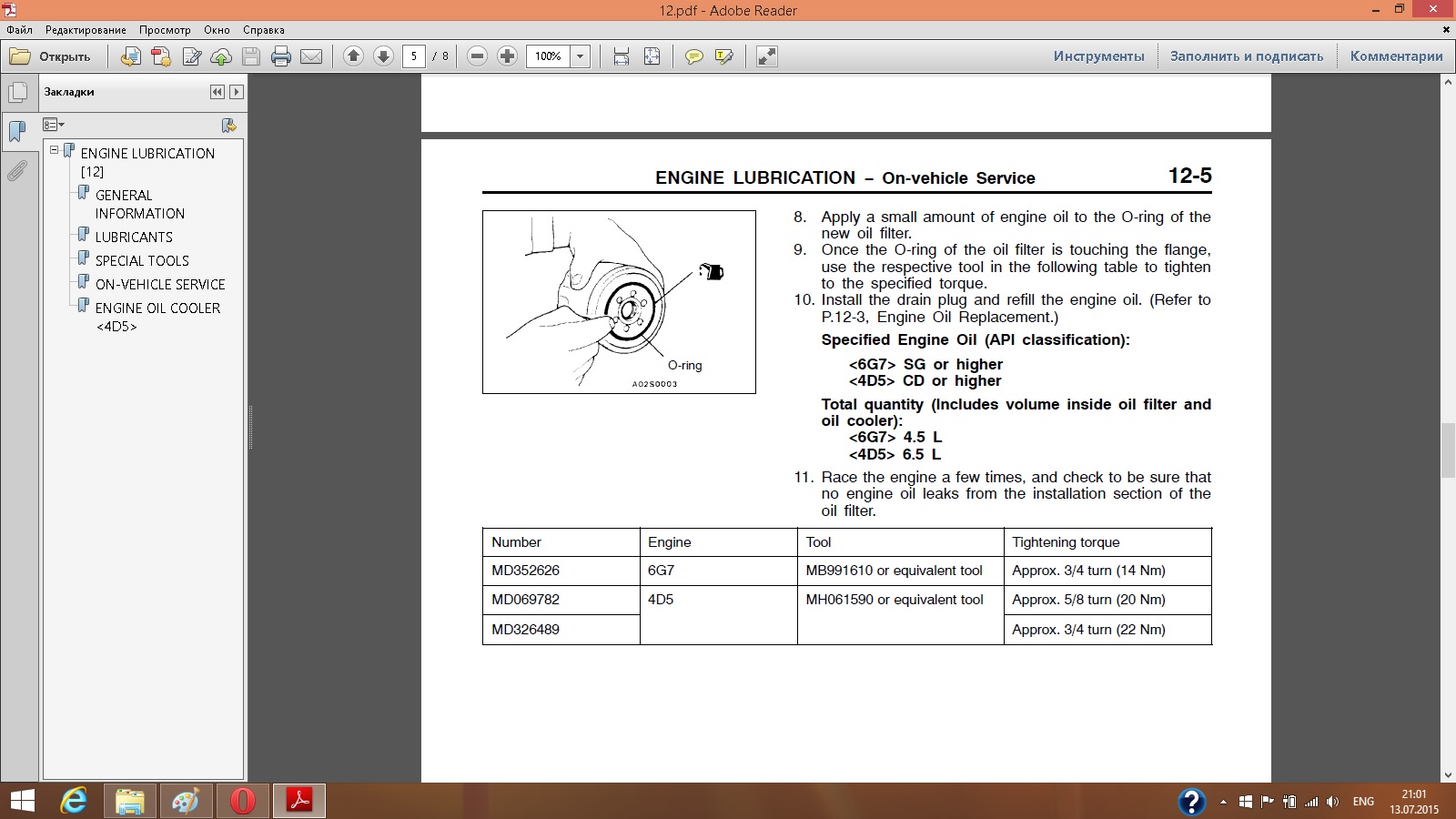 12.pdf - Adobe Reader

Файл Редактирование Просмотр Окно Справка

Открыть 5 / 8 100% Инструменты Заполнить и подписать Комментарии

Закладки

ENGINE LUBRICATION [12]
GENERAL INFORMATION
LUBRICANTS
SPECIAL TOOLS
ON-VEHICLE SERVICE
ENGINE OIL COOLER <4D5>

ENGINE LUBRICATION – On-vehicle Service 12-5

O-ring
A02S0003

8. Apply a small amount of engine oil to the O-ring of the new oil filter.
9. Once the O-ring of the oil filter is touching the flange, use the respective tool in the following table to tighten to the specified torque.
10. Install the drain plug and refill the engine oil. (Refer to P.12-3, Engine Oil Replacement.)

Specified Engine Oil (API classification):
<6G7> SG or higher
<4D5> CD or higher

Total quantity (Includes volume inside oil filter and oil cooler):
<6G7> 4.5 L
<4D5> 6.5 L

11. Race the engine a few times, and check to be sure that no engine oil leaks from the installation section of the oil filter.

| Number | Engine | Tool | Tightening torque |
|---|---|---|---|
| MD352626 | 6G7 | MB991610 or equivalent tool | Approx. 3/4 turn (14 Nm) |
| MD069782 | 4D5 | MH061590 or equivalent tool | Approx. 5/8 turn (20 Nm) |
| MD326489 | | | Approx. 3/4 turn (22 Nm) |

ENG 21:01 13.07.2015