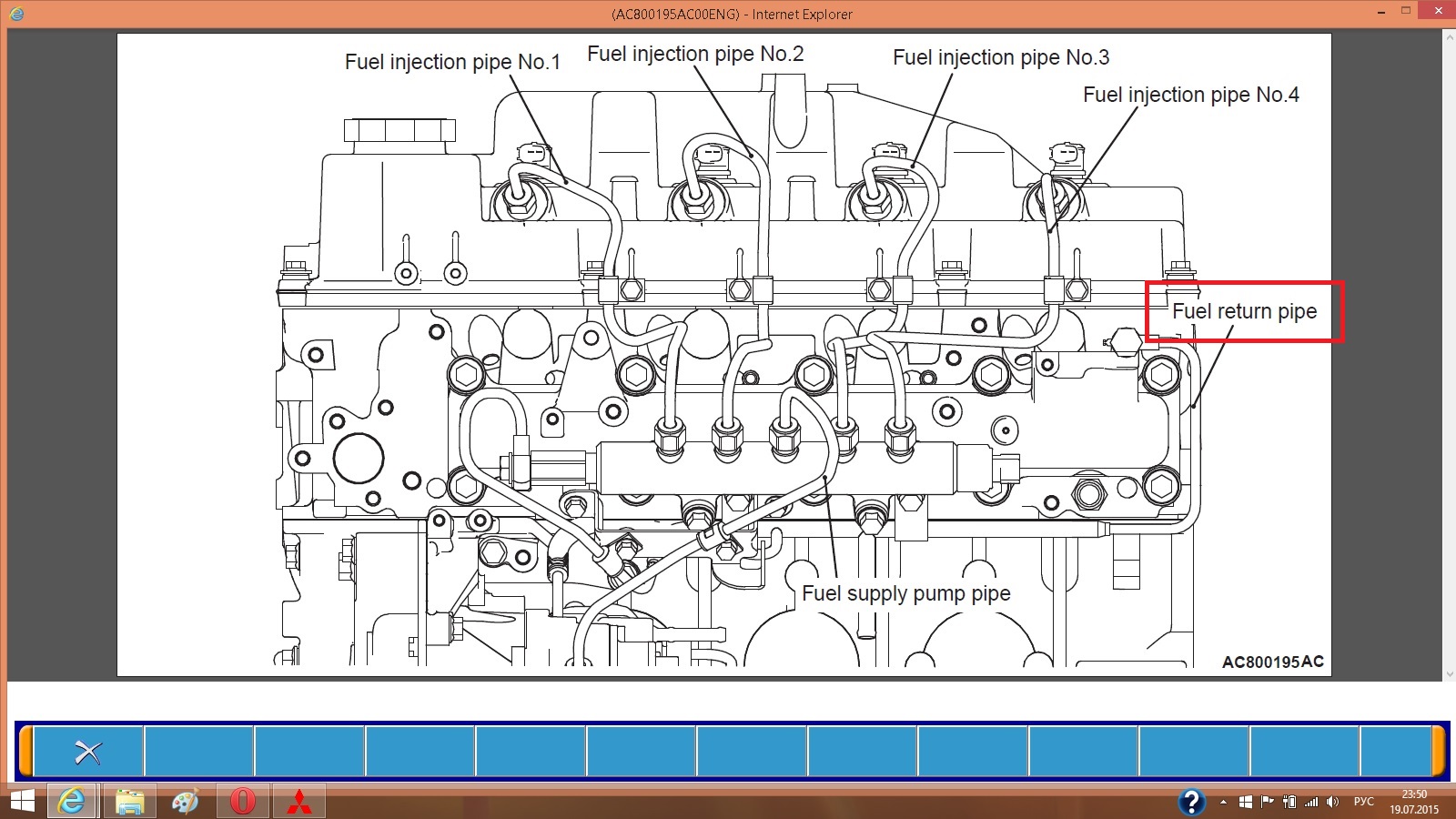 (AC800195AC00ENG) - Internet Explorer

Fuel injection pipe No.1
Fuel injection pipe No.2
Fuel injection pipe No.3
Fuel injection pipe No.4
Fuel return pipe
Fuel supply pump pipe
AC800195AC

РУС
23:50
19.07.2015