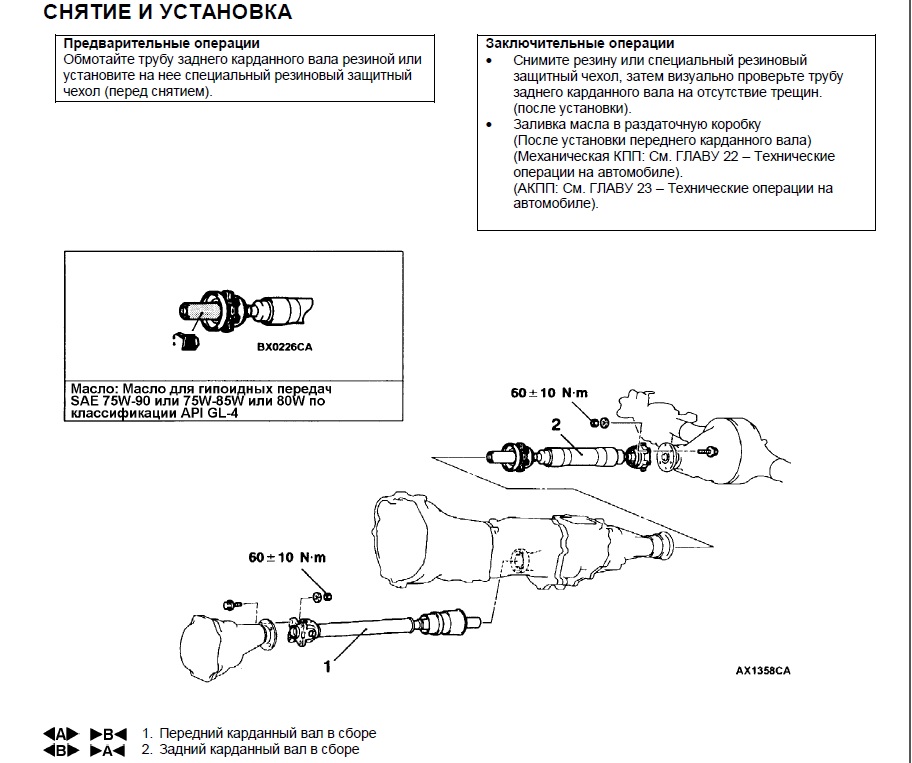 СНЯТИЕ И УСТАНОВКА

Предварительные операции
Обмотайте трубу заднего карданного вала резиной или установите на нее специальный резиновый защитный чехол (перед снятием).

Заключительные операции
• Снимите резину или специальный резиновый защитный чехол, затем визуально проверьте трубу заднего карданного вала на отсутствие трещин. (после установки).
• Заливка масла в раздаточную коробку (После установки переднего карданного вала) (Механическая КПП: См. ГЛАВУ 22 – Технические операции на автомобиле). (АКПП: См. ГЛАВУ 23 – Технические операции на автомобиле).

BX0226CA

Масло: Масло для гипоидных передач SAE 75W-90 или 75W-85W или 80W по классификации API GL-4

$60 \pm 10$ N·m

2

$60 \pm 10$ N·m

1

AX1358CA

◀A▶ ▶B◀ 1. Передний карданный вал в сборе
◀B▶ ▶A◀ 2. Задний карданный вал в сборе