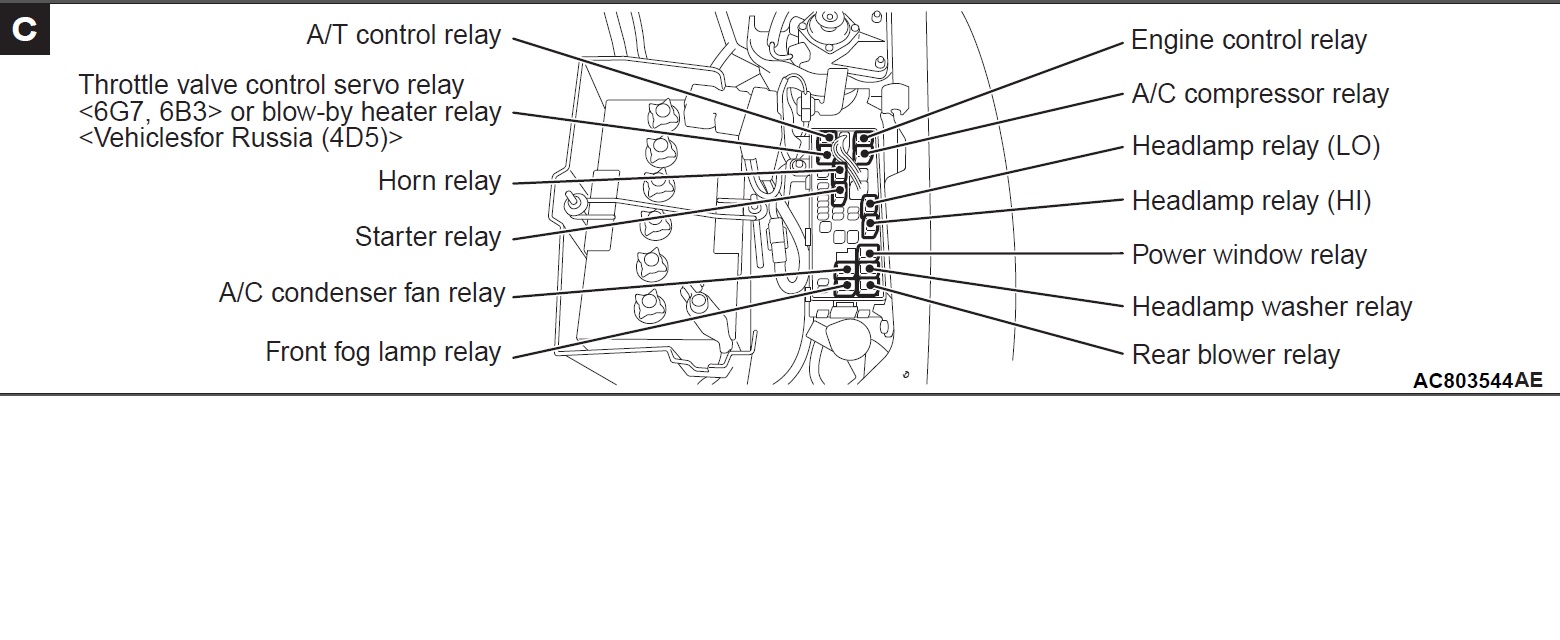 C

A/T control relay

Throttle valve control servo relay <6G7, 6B3> or blow-by heater relay <Vehiclesfor Russia (4D5)>

Horn relay

Starter relay

A/C condenser fan relay

Front fog lamp relay

Engine control relay

A/C compressor relay

Headlamp relay (LO)

Headlamp relay (HI)

Power window relay

Headlamp washer relay

Rear blower relay

AC803544AE