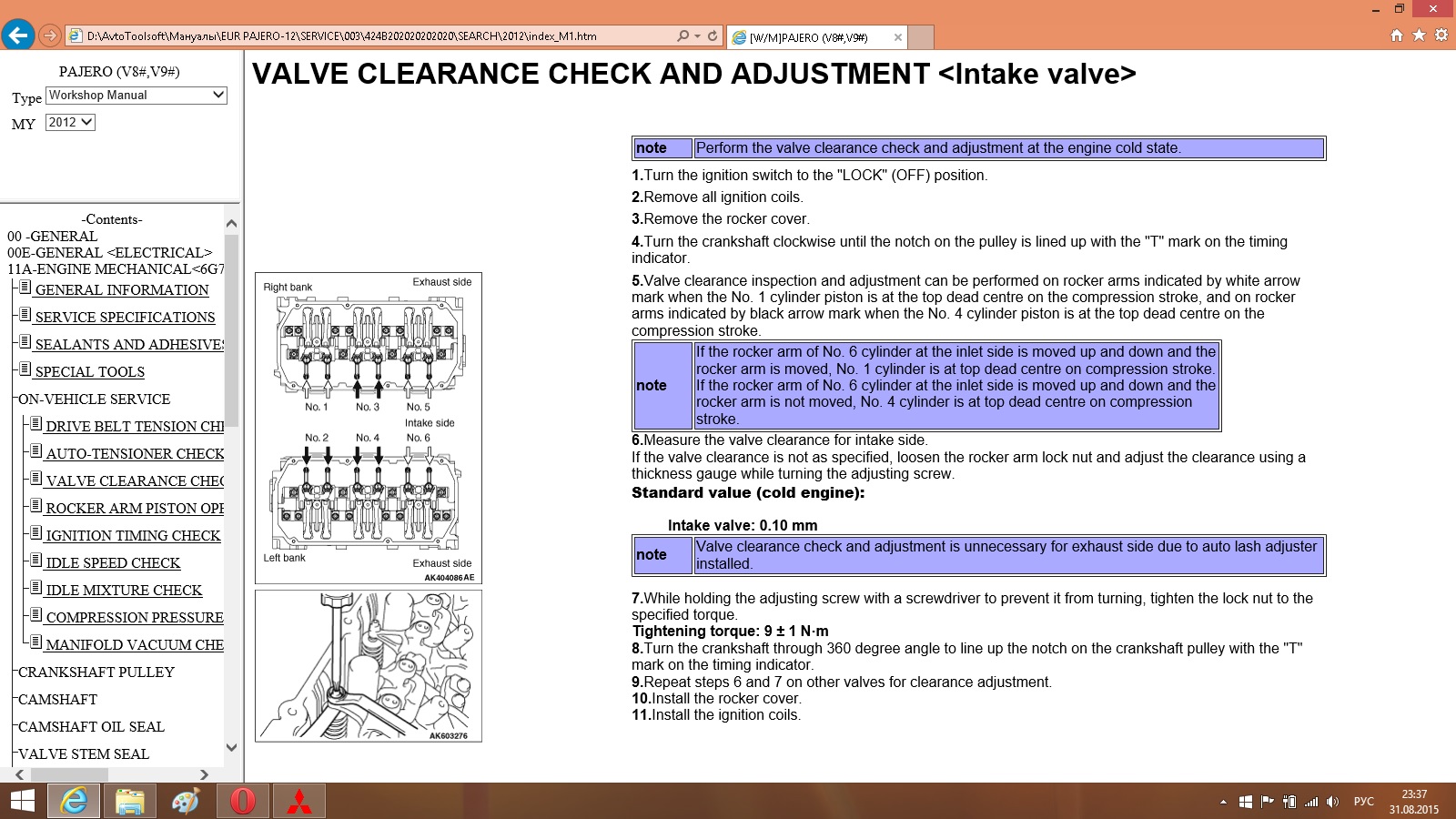 D:\AvtoToolsoft\Мануалы\EUR PAJERO-12\SERVICE\003\424B202020202020\SEARCH\2012\index_M1.htm

[W/M]PAJERO (V8#,V9#)

PAJERO (V8#,V9#)

Type Workshop Manual

MY 2012

-Contents-
00 -GENERAL
00E-GENERAL <ELECTRICAL>
11A-ENGINE MECHANICAL<6G7
GENERAL INFORMATION
SERVICE SPECIFICATIONS
SEALANTS AND ADHESIVES
SPECIAL TOOLS
ON-VEHICLE SERVICE
DRIVE BELT TENSION CHE
AUTO-TENSIONER CHECK
VALVE CLEARANCE CHEC
ROCKER ARM PISTON OPE
IGNITION TIMING CHECK
IDLE SPEED CHECK
IDLE MIXTURE CHECK
COMPRESSION PRESSURE
MANIFOLD VACUUM CHE
CRANKSHAFT PULLEY
CAMSHAFT
CAMSHAFT OIL SEAL
VALVE STEM SEAL

VALVE CLEARANCE CHECK AND ADJUSTMENT <Intake valve>

Right bank
Exhaust side
No. 1 No. 3 No. 5
Intake side
No. 2 No. 4 No. 6
Left bank
Exhaust side
AK404086AE

AK603276

| note | Perform the valve clearance check and adjustment at the engine cold state. |
|---|---|

1.Turn the ignition switch to the "LOCK" (OFF) position.

2.Remove all ignition coils.

3.Remove the rocker cover.

4.Turn the crankshaft clockwise until the notch on the pulley is lined up with the "T" mark on the timing indicator.

5.Valve clearance inspection and adjustment can be performed on rocker arms indicated by white arrow mark when the No. 1 cylinder piston is at the top dead centre on the compression stroke, and on rocker arms indicated by black arrow mark when the No. 4 cylinder piston is at the top dead centre on the compression stroke.

| note | If the rocker arm of No. 6 cylinder at the inlet side is moved up and down and the rocker arm is moved, No. 1 cylinder is at top dead centre on compression stroke. If the rocker arm of No. 6 cylinder at the inlet side is moved up and down and the rocker arm is not moved, No. 4 cylinder is at top dead centre on compression stroke. |
|---|---|

6.Measure the valve clearance for intake side.
If the valve clearance is not as specified, loosen the rocker arm lock nut and adjust the clearance using a thickness gauge while turning the adjusting screw.

Standard value (cold engine):

Intake valve: 0.10 mm

| note | Valve clearance check and adjustment is unnecessary for exhaust side due to auto lash adjuster installed. |
|---|---|

7.While holding the adjusting screw with a screwdriver to prevent it from turning, tighten the lock nut to the specified torque.

Tightening torque: 9 ± 1 N·m

8.Turn the crankshaft through 360 degree angle to line up the notch on the crankshaft pulley with the "T" mark on the timing indicator.

9.Repeat steps 6 and 7 on other valves for clearance adjustment.

10.Install the rocker cover.

11.Install the ignition coils.

РУС 23:37 31.08.2015