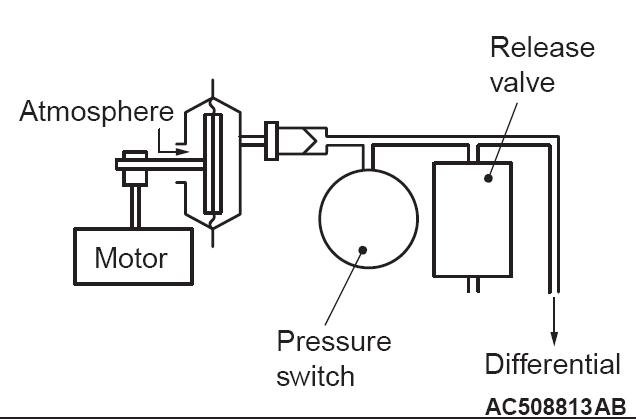 Release valve

Atmosphere

Motor

Pressure switch

Differential

AC508813AB