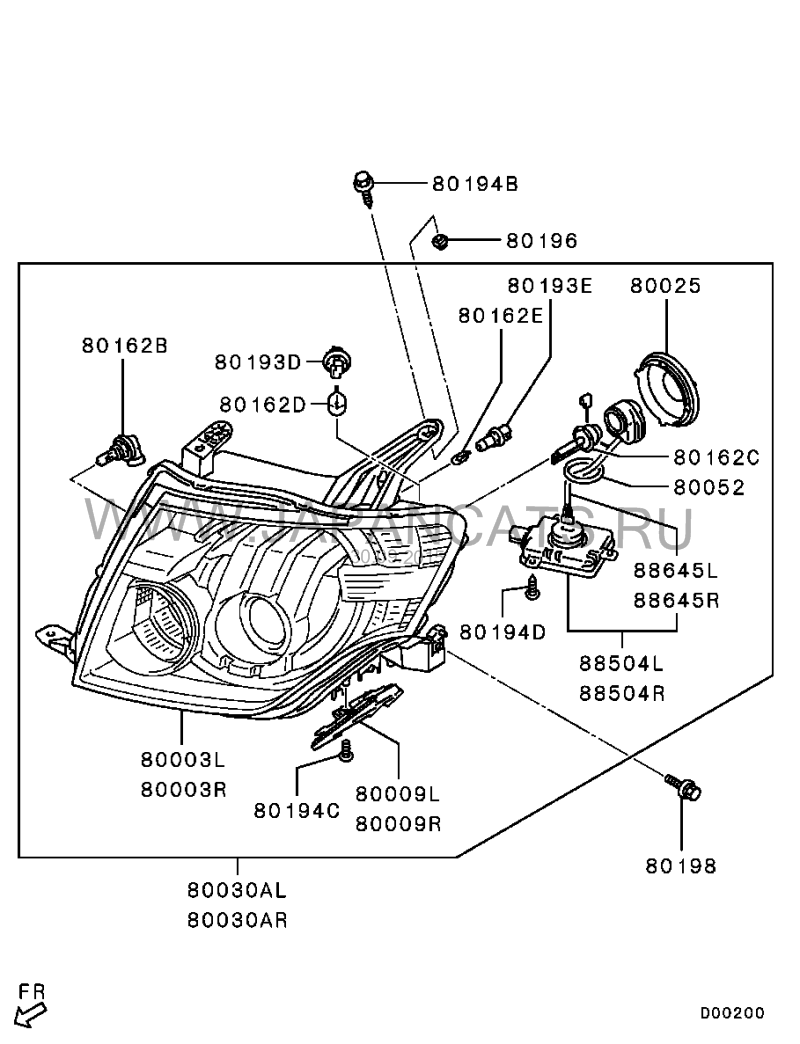 80194B
80196
80193E
80025
80162E
80162B
80193D
80162D
80162C
80052
WWW.JAPANCATS.RU
88645L
88645R
80194D
88504L
88504R
80003L
80003R
80194C
80009L
80009R
80198
80030AL
80030AR
FR
D00200