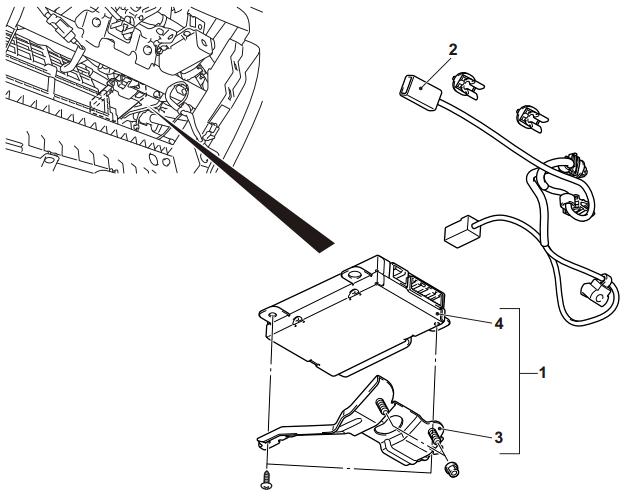 2
4
1
3