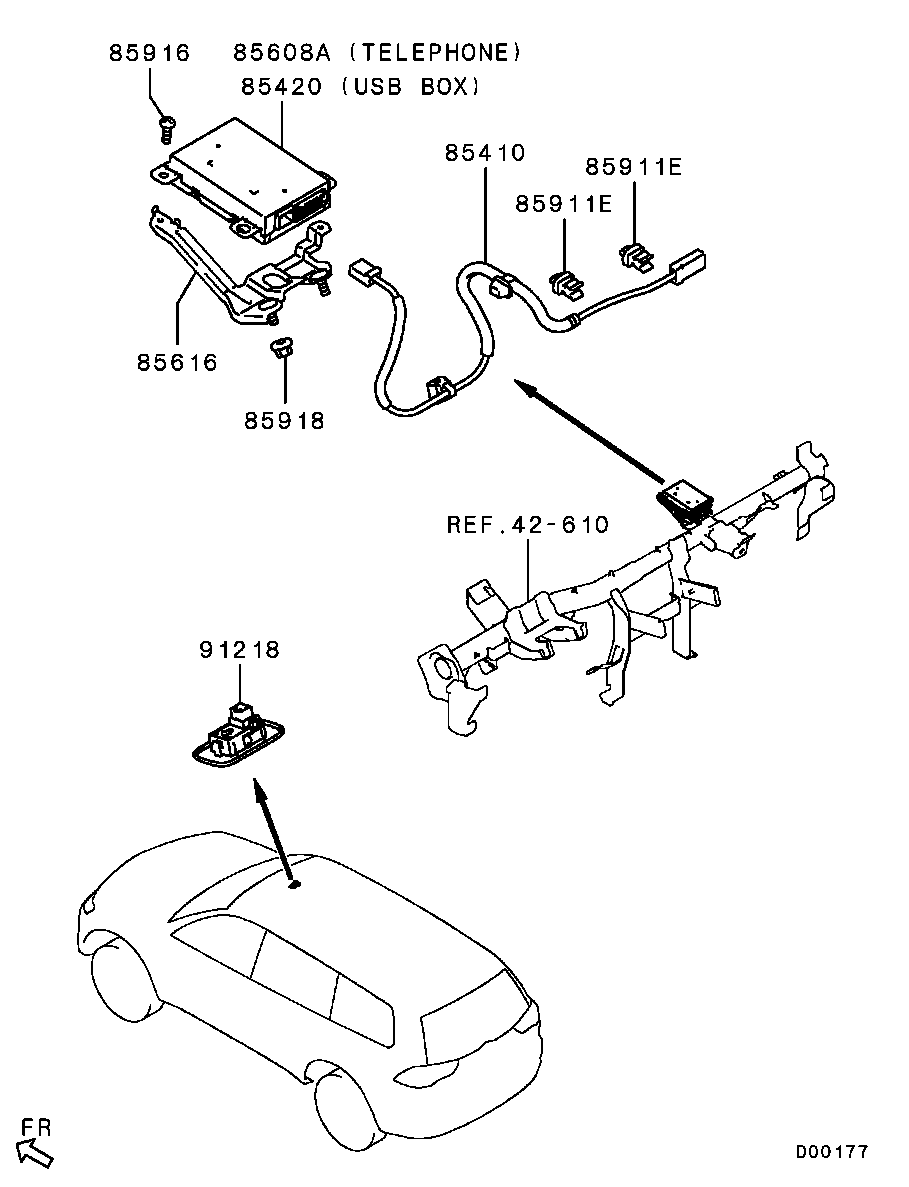 85916
85608A (TELEPHONE)
85420 (USB BOX)
85410
85911E
85911E
85616
85918
REF.42-610
91218
FR
D00177