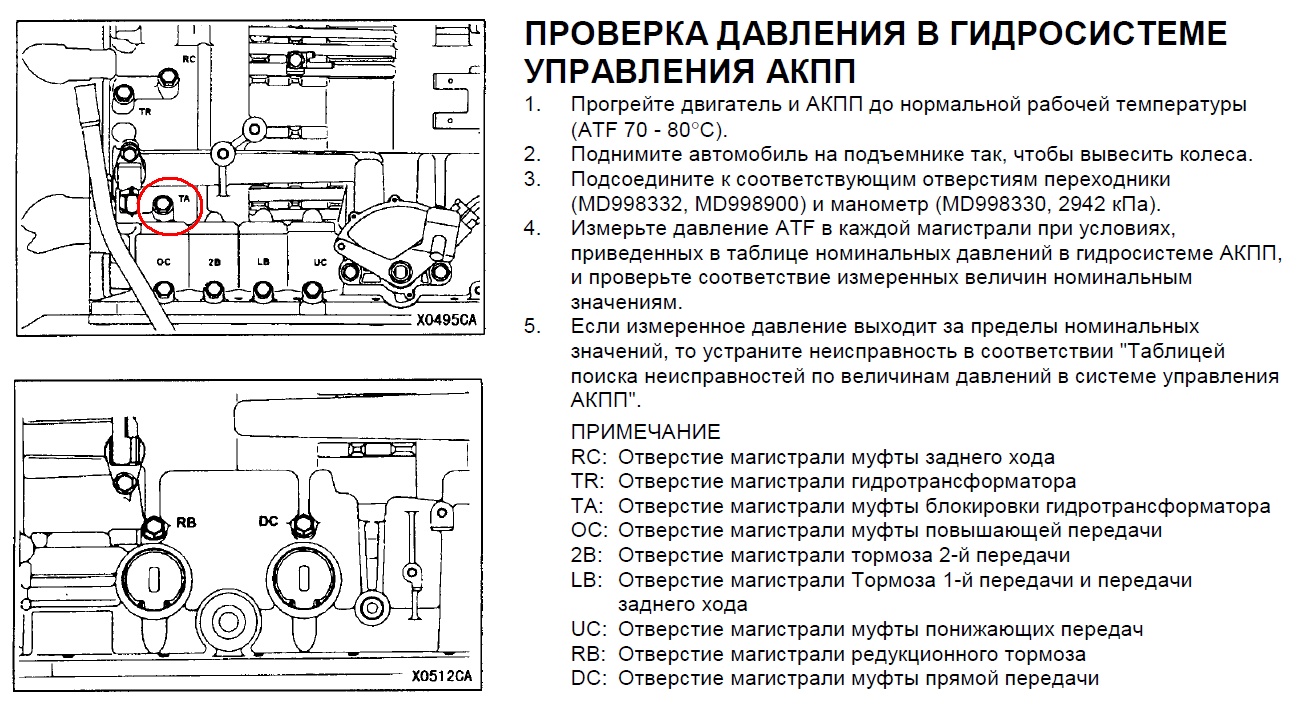 RC
TR
TA
OC
2B
LB
UC
X0495CA

RB
DC
X0512CA

ПРОВЕРКА ДАВЛЕНИЯ В ГИДРОСИСТЕМЕ УПРАВЛЕНИЯ АКПП

1. Прогрейте двигатель и АКПП до нормальной рабочей температуры (ATF 70 - 80°C).
2. Поднимите автомобиль на подъемнике так, чтобы вывесить колеса.
3. Подсоедините к соответствующим отверстиям переходники (MD998332, MD998900) и манометр (MD998330, 2942 кПа).
4. Измерьте давление ATF в каждой магистрали при условиях, приведенных в таблице номинальных давлений в гидросистеме АКПП, и проверьте соответствие измеренных величин номинальным значениям.
5. Если измеренное давление выходит за пределы номинальных значений, то устраните неисправность в соответствии "Таблицей поиска неисправностей по величинам давлений в системе управления АКПП".

ПРИМЕЧАНИЕ
RC: Отверстие магистрали муфты заднего хода
TR: Отверстие магистрали гидротрансформатора
TA: Отверстие магистрали муфты блокировки гидротрансформатора
OC: Отверстие магистрали муфты повышающей передачи
2B: Отверстие магистрали тормоза 2-й передачи
LB: Отверстие магистрали Тормоза 1-й передачи и передачи заднего хода
UC: Отверстие магистрали муфты понижающих передач
RB: Отверстие магистрали редукционного тормоза
DC: Отверстие магистрали муфты прямой передачи