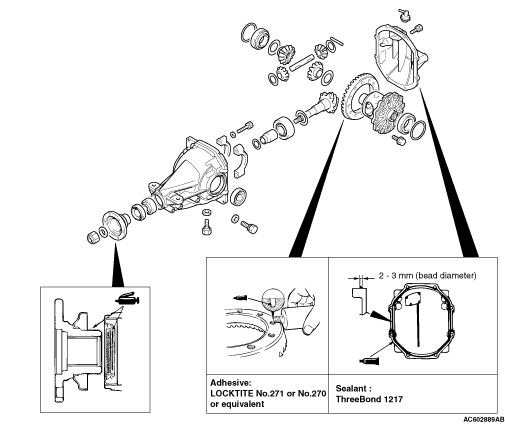 2 - 3 mm (bead diameter)

Adhesive:
LOCKTITE No.271 or No.270 or equivalent

Sealant :
ThreeBond 1217

AC602889AB