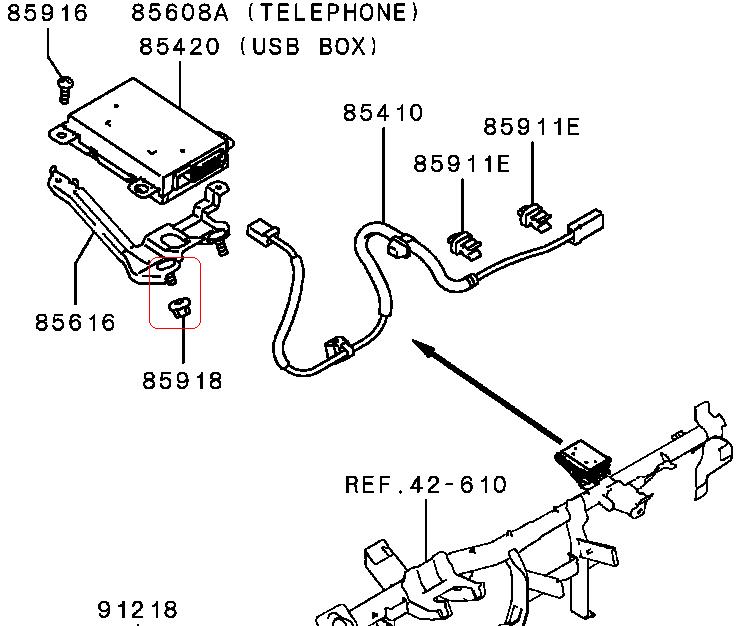 85916 85608A (TELEPHONE)
85420 (USB BOX)
85410
85911E
85911E
85616
85918
REF.42-610
91218