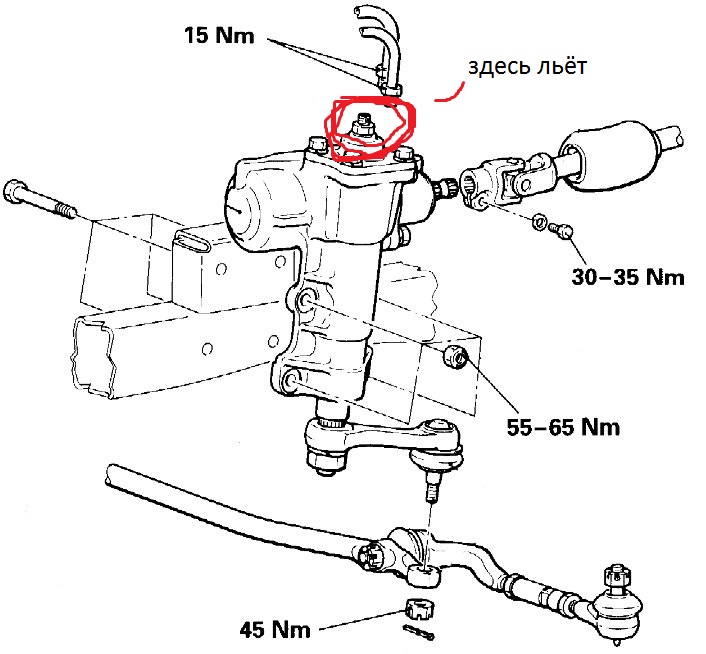 15 Nm

здесь льёт

30–35 Nm

55–65 Nm

45 Nm