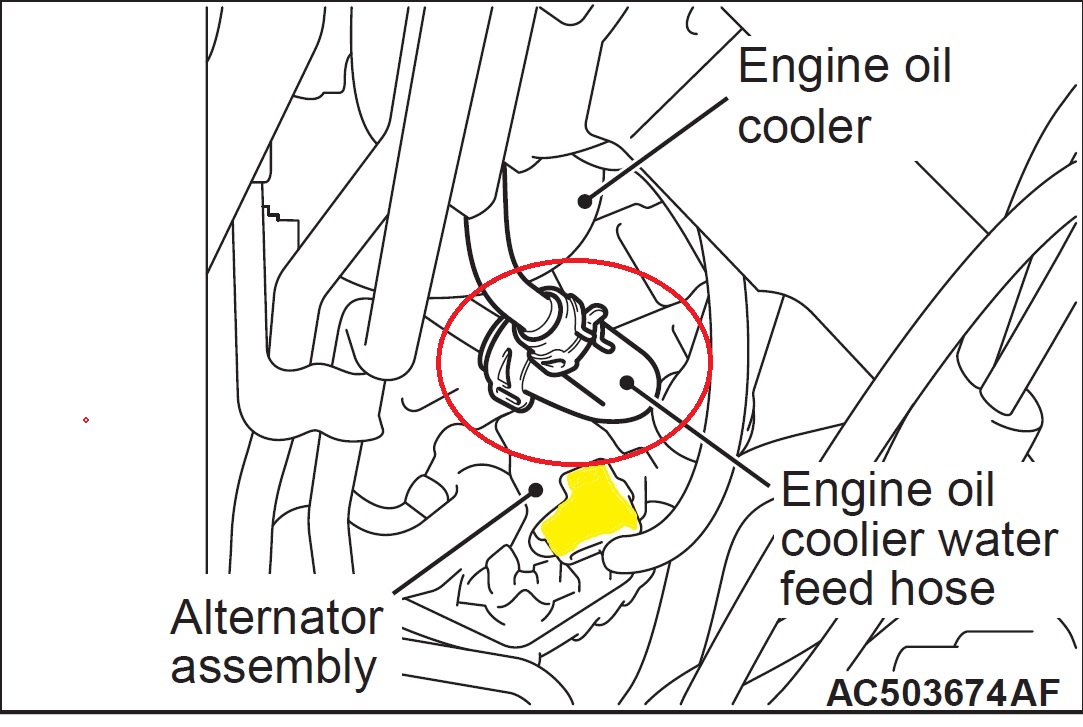 Engine oil cooler

Engine oil coolier water feed hose

Alternator assembly

AC503674AF