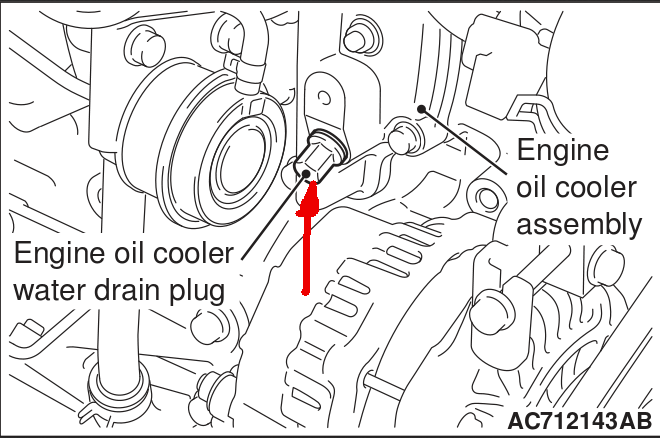 Engine oil cooler assembly

Engine oil cooler water drain plug

AC712143AB