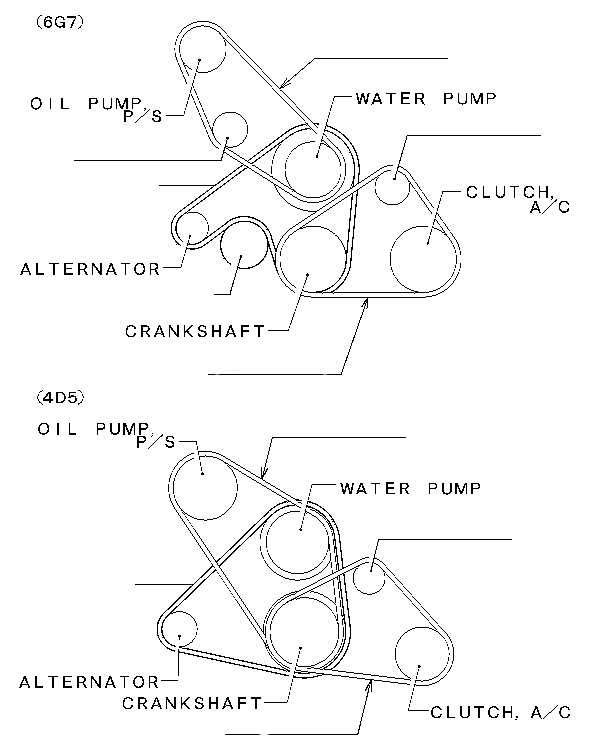 (6G7)

OIL PUMP, P/S

WATER PUMP

CLUTCH, A/C

ALTERNATOR

CRANKSHAFT

(4D5)

OIL PUMP, P/S

WATER PUMP

ALTERNATOR

CRANKSHAFT

CLUTCH, A/C