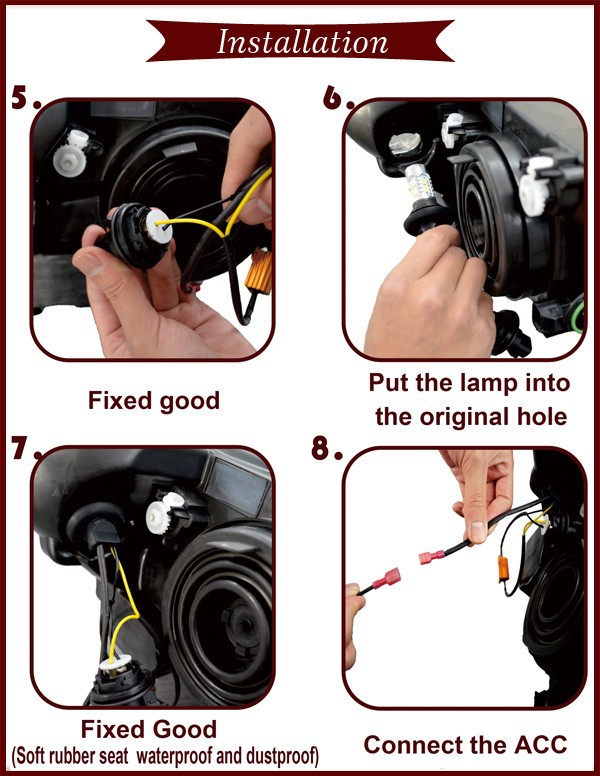 Installation

5.

Fixed good

6.

Put the lamp into the original hole

7.

Fixed Good
(Soft rubber seat waterproof and dustproof)

8.

Connect the ACC