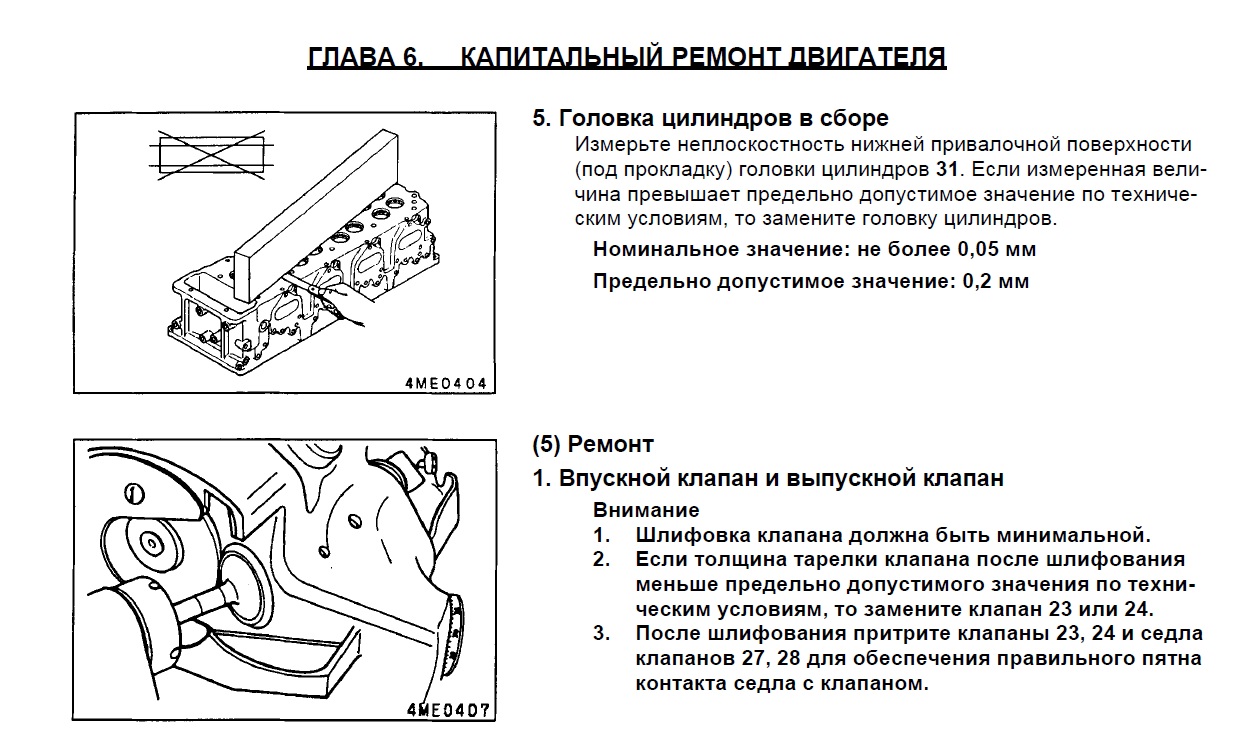 ГЛАВА 6. КАПИТАЛЬНЫЙ РЕМОНТ ДВИГАТЕЛЯ

4ME0404

5. Головка цилиндров в сборе

Измерьте неплоскостность нижней привалочной поверхности (под прокладку) головки цилиндров 31. Если измеренная величина превышает предельно допустимое значение по техническим условиям, то замените головку цилиндров.

Номинальное значение: не более 0,05 мм

Предельно допустимое значение: 0,2 мм

4ME0407

(5) Ремонт

1. Впускной клапан и выпускной клапан

Внимание

1. Шлифовка клапана должна быть минимальной.
2. Если толщина тарелки клапана после шлифования меньше предельно допустимого значения по техническим условиям, то замените клапан 23 или 24.
3. После шлифования притрите клапаны 23, 24 и седла клапанов 27, 28 для обеспечения правильного пятна контакта седла с клапаном.