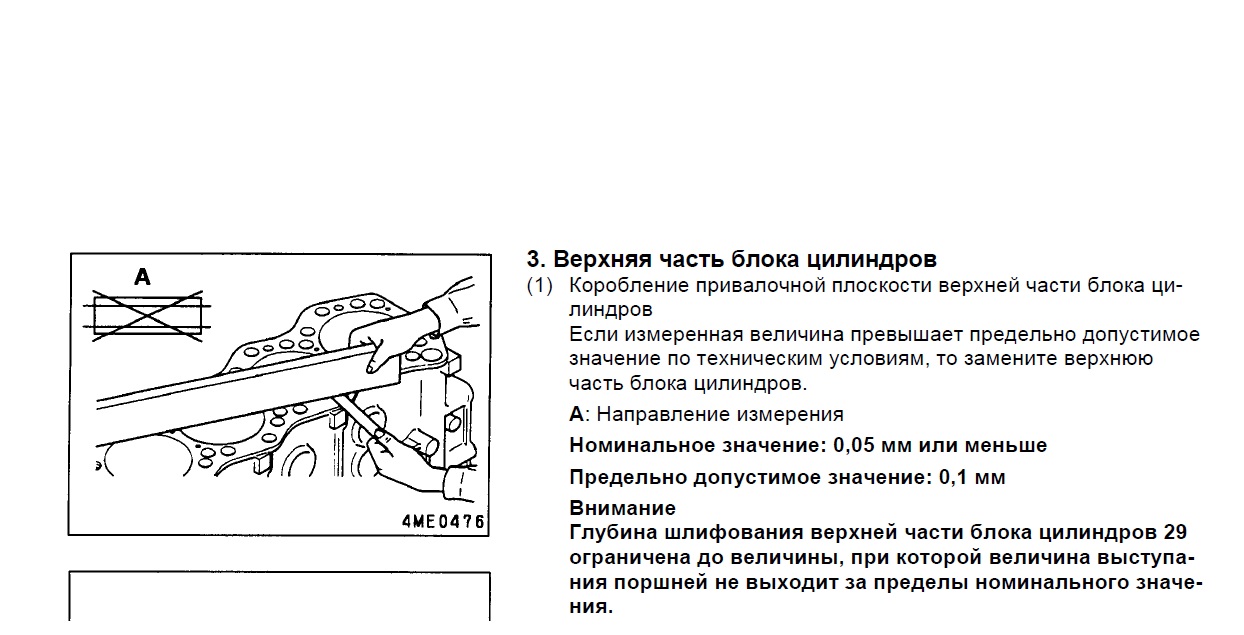 A

4ME0476

3. Верхняя часть блока цилиндров

(1) Коробление привалочной плоскости верхней части блока цилиндров
Если измеренная величина превышает предельно допустимое значение по техническим условиям, то замените верхнюю часть блока цилиндров.

A: Направление измерения

Номинальное значение: 0,05 мм или меньше

Предельно допустимое значение: 0,1 мм

Внимание
Глубина шлифования верхней части блока цилиндров 29 ограничена до величины, при которой величина выступания поршней не выходит за пределы номинального значения.