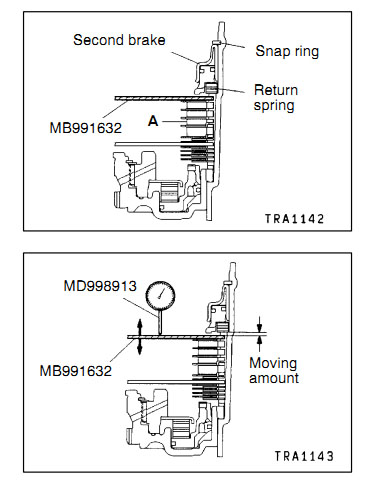 Second brake

Snap ring

Return spring

MB991632

A

TRA1142

MD998913

MB991632

Moving amount

TRA1143