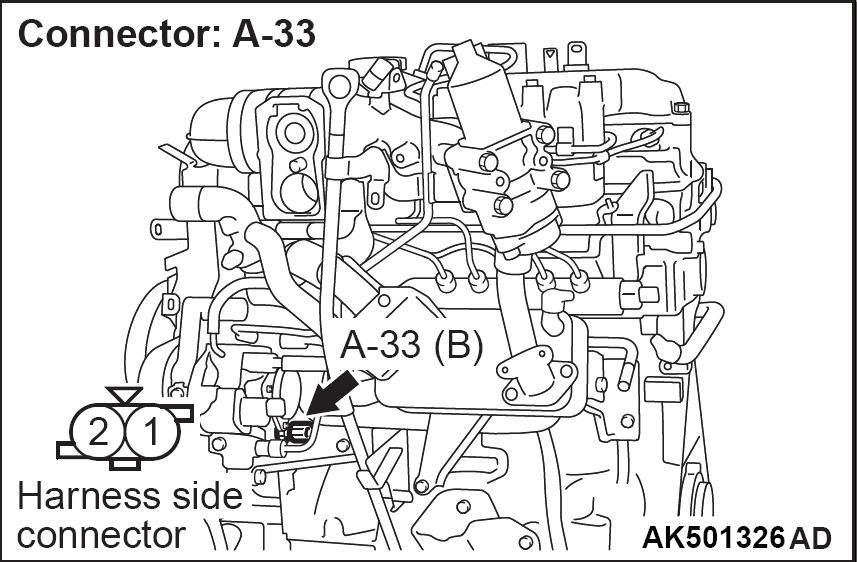 Connector: A-33

A-33 (B)

2 1

Harness side connector

AK501326 AD