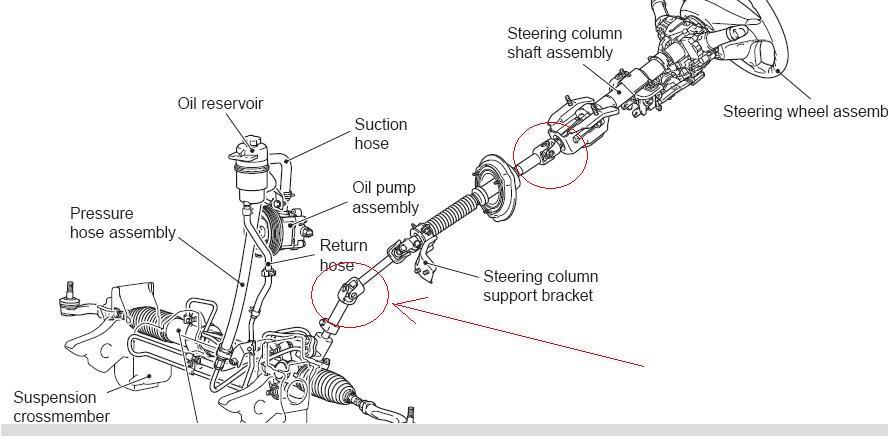 Steering column shaft assembly

Steering wheel assemb

Oil reservoir

Suction hose

Oil pump assembly

Pressure hose assembly

Return hose

Steering column support bracket

Suspension crossmember