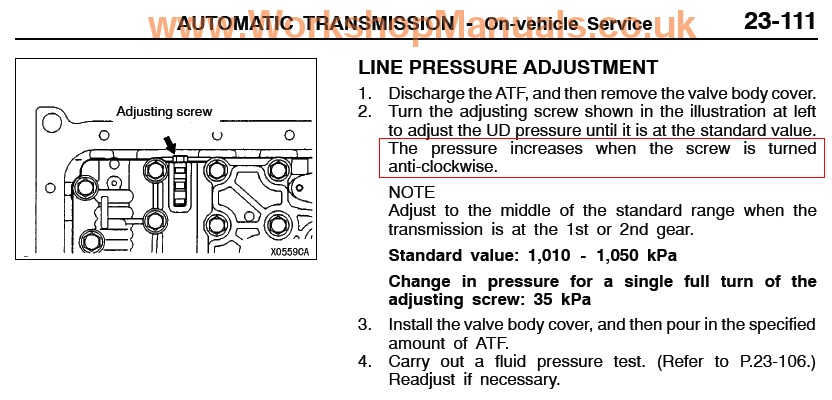 AUTOMATIC TRANSMISSION - On-vehicle Service 23-111

www.WorkshopManuals.co.uk

Adjusting screw

X0559CA

LINE PRESSURE ADJUSTMENT

1. Discharge the ATF, and then remove the valve body cover.
2. Turn the adjusting screw shown in the illustration at left to adjust the UD pressure until it is at the standard value. The pressure increases when the screw is turned anti-clockwise.

NOTE
Adjust to the middle of the standard range when the transmission is at the 1st or 2nd gear.

Standard value: 1,010 - 1,050 kPa

Change in pressure for a single full turn of the adjusting screw: 35 kPa

3. Install the valve body cover, and then pour in the specified amount of ATF.
4. Carry out a fluid pressure test. (Refer to P.23-106.) Readjust if necessary.