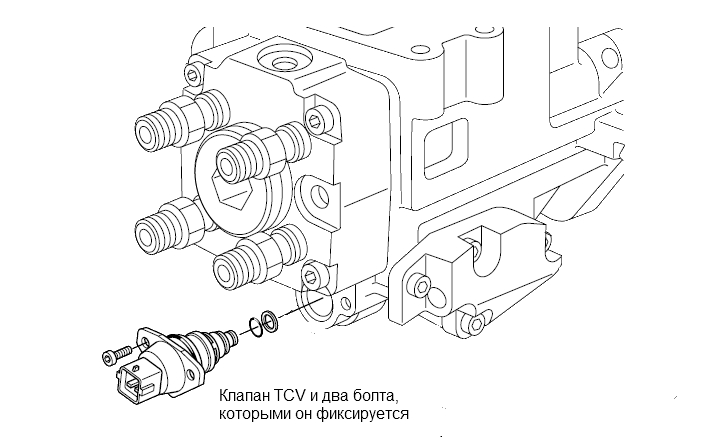 Клапан TCV и два болта, которыми он фиксируется