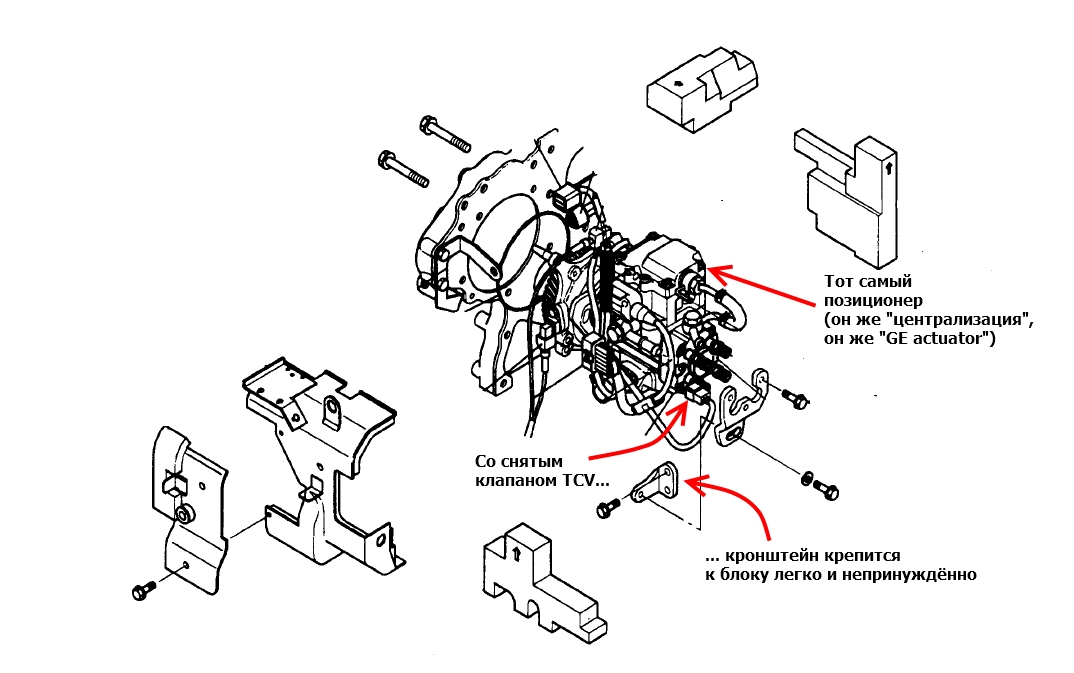 Тот самый позиционер (он же "централизация", он же "GE actuator")

Со снятым клапаном TCV...

... кронштейн крепится к блоку легко и непринуждённо