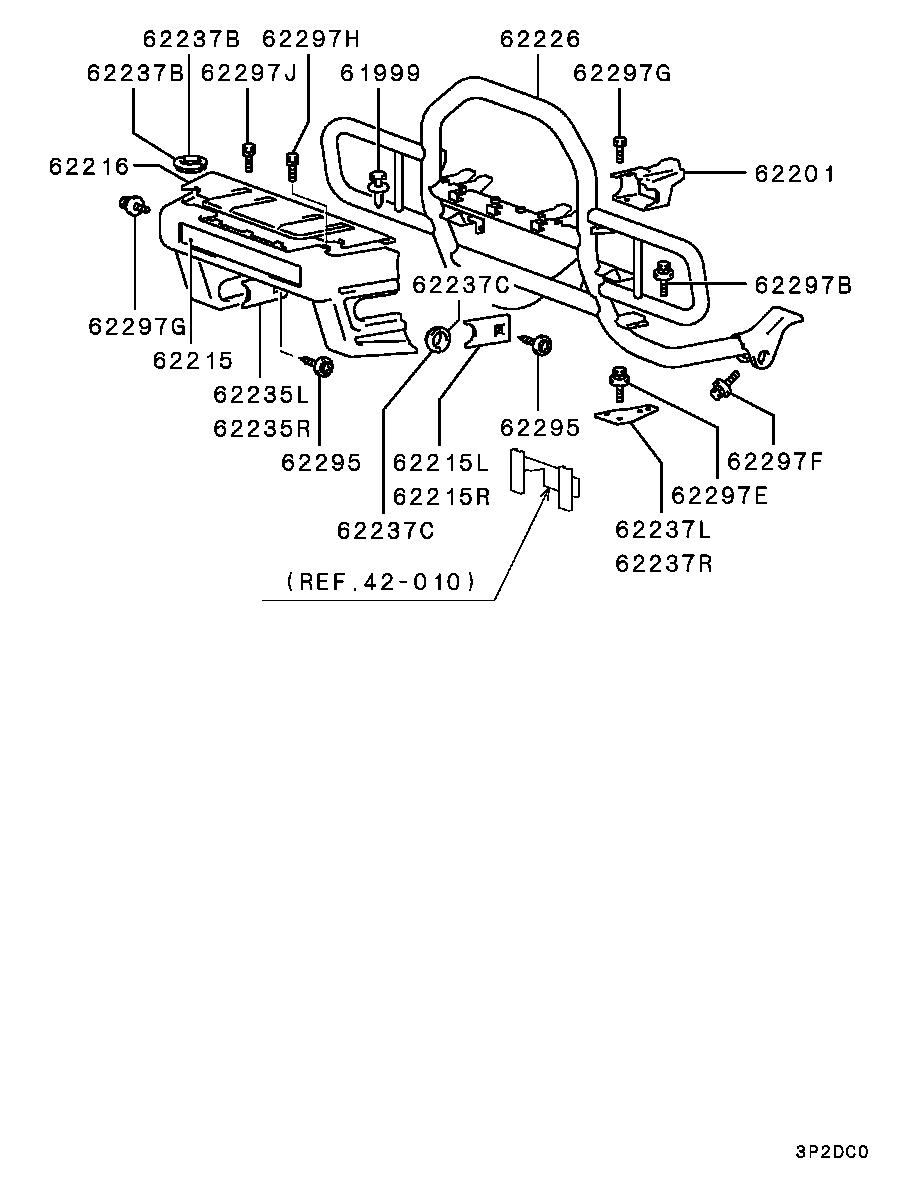 62237B
62297H
62226
62237B
62297J
61999
62297G
62216
62201
62237C
62297B
62297G
62215
62235L
62235R
62295
62215L
62215R
62237C
62295
62297F
62297E
62237L
62237R
(REF.42-010)
3P2DC0