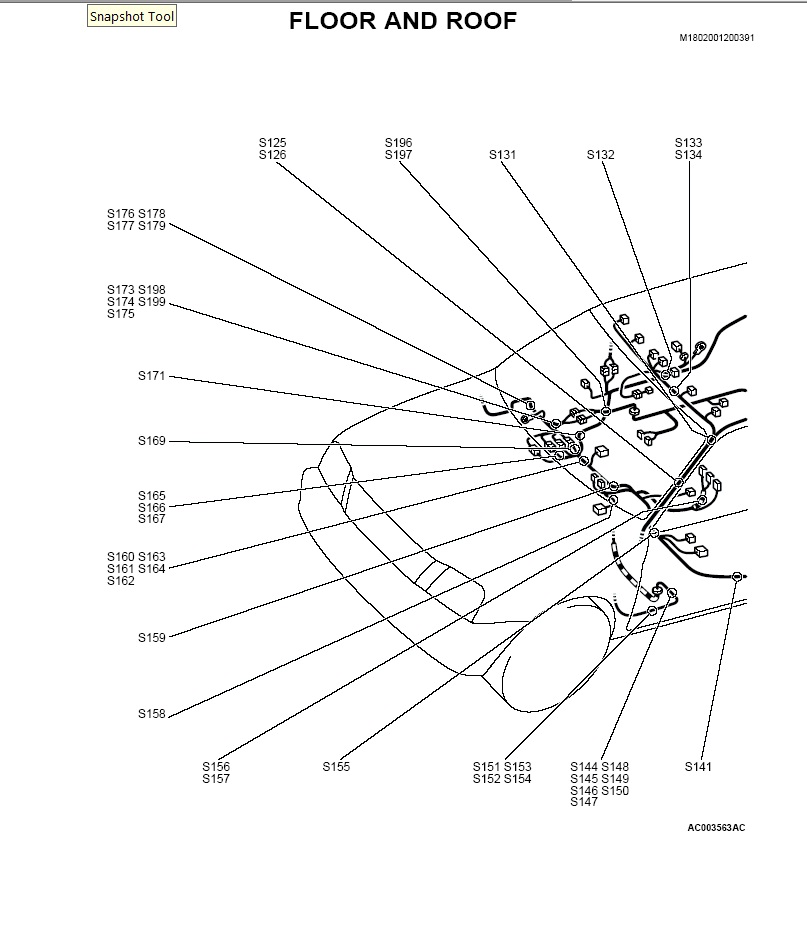 Snapshot Tool

FLOOR AND ROOF

M1802001200391

S125
S126

S196
S197

S131

S132

S133
S134

S176 S178
S177 S179

S173 S198
S174 S199
S175

S171

S169

S165
S166
S167

S160 S163
S161 S164
S162

S159

S158

S156
S157

S155

S151 S153
S152 S154

S144 S148
S145 S149
S146 S150
S147

S141

AC003563AC