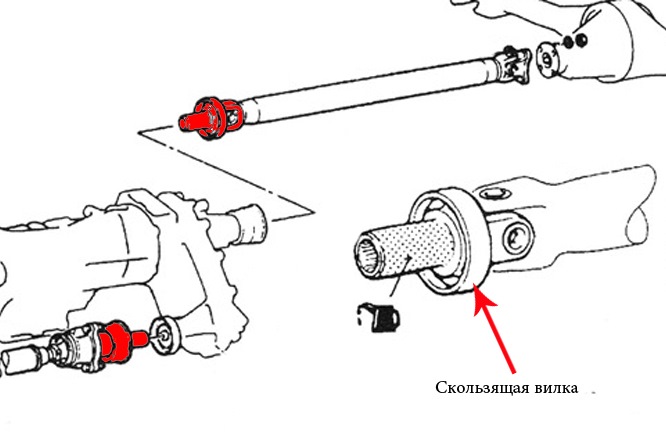 Скользящая вилка