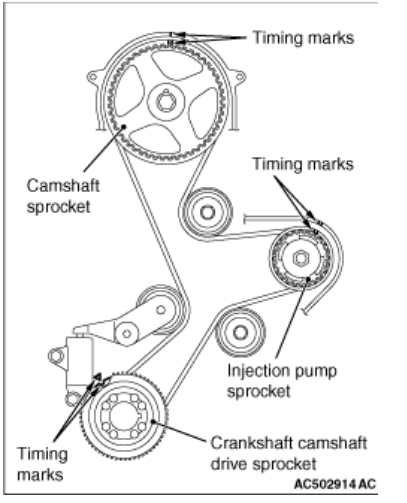 Timing marks

Camshaft sprocket

Timing marks

Injection pump sprocket

Timing marks

Crankshaft camshaft drive sprocket

AC502914 AC