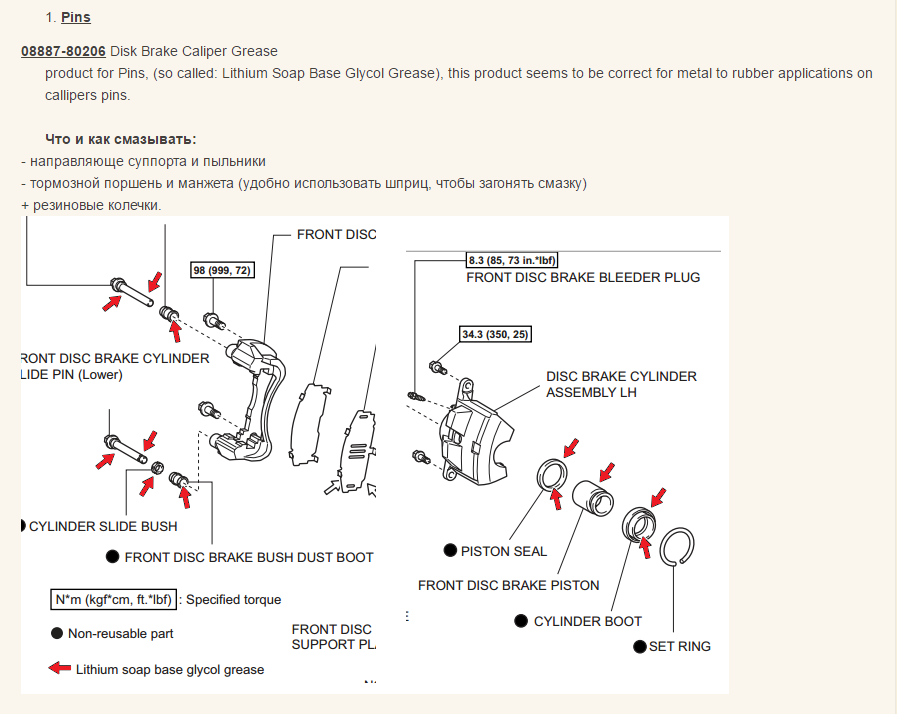 1. Pins

08887-80206 Disk Brake Caliper Grease
product for Pins, (so called: Lithium Soap Base Glycol Grease), this product seems to be correct for metal to rubber applications on callipers pins.

Что и как смазывать:
- направляюще суппорта и пыльники
- тормозной поршень и манжета (удобно использовать шприц, чтобы загонять смазку)
+ резиновые колечки.

FRONT DISC
98 (999, 72)
RONT DISC BRAKE CYLINDER LIDE PIN (Lower)
CYLINDER SLIDE BUSH
FRONT DISC BRAKE BUSH DUST BOOT
N*m (kgf*cm, ft.*lbf) : Specified torque
Non-reusable part
Lithium soap base glycol grease
FRONT DISC SUPPORT PL
8.3 (85, 73 in.*lbf)
FRONT DISC BRAKE BLEEDER PLUG
34.3 (350, 25)
DISC BRAKE CYLINDER ASSEMBLY LH
PISTON SEAL
FRONT DISC BRAKE PISTON
CYLINDER BOOT
SET RING