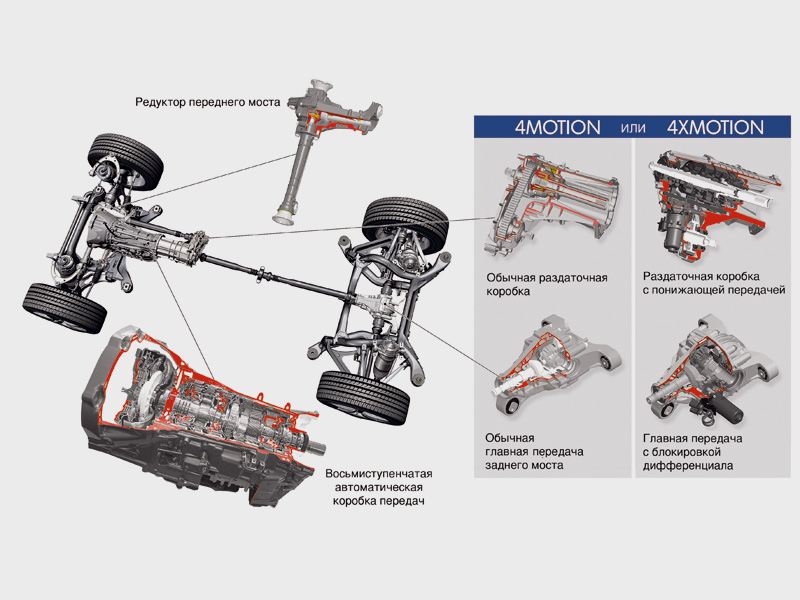 Редуктор переднего моста

4MOTION или 4XMOTION

Обычная раздаточная коробка

Раздаточная коробка с понижающей передачей

Обычная главная передача заднего моста

Главная передача с блокировкой дифференциала

Восьмиступенчатая автоматическая коробка передач