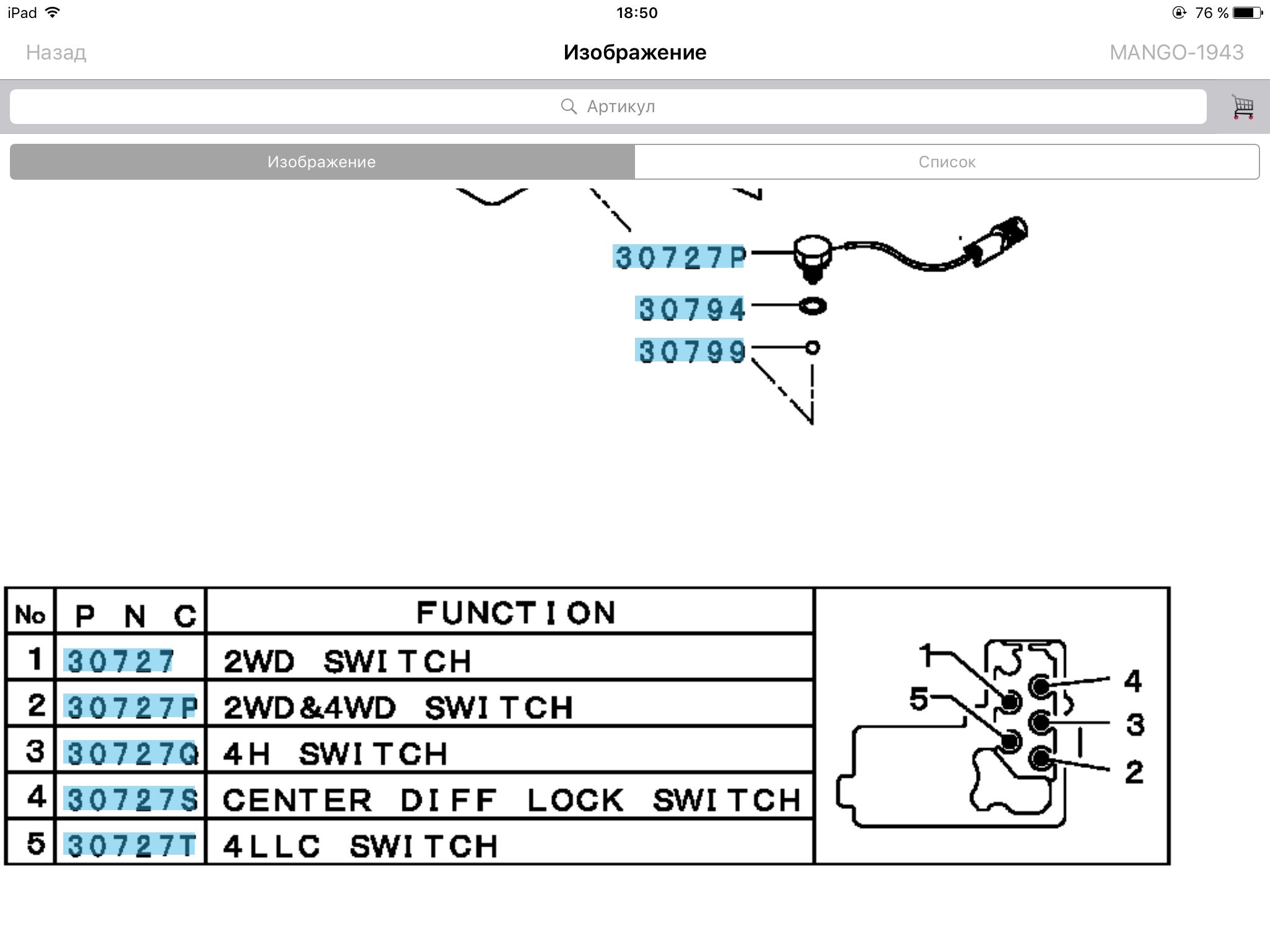 iPad 18:50 76 %

Назад Изображение MANGO-1943

Артикул

Изображение Список

30727P
30794
30799

| No | P N C | FUNCTION |
|---|---|---|
| 1 | 30727 | 2WD SWITCH |
| 2 | 30727P | 2WD&4WD SWITCH |
| 3 | 30727Q | 4H SWITCH |
| 4 | 30727S | CENTER DIFF LOCK SWITCH |
| 5 | 30727T | 4LLC SWITCH |

1
5
4
3
2