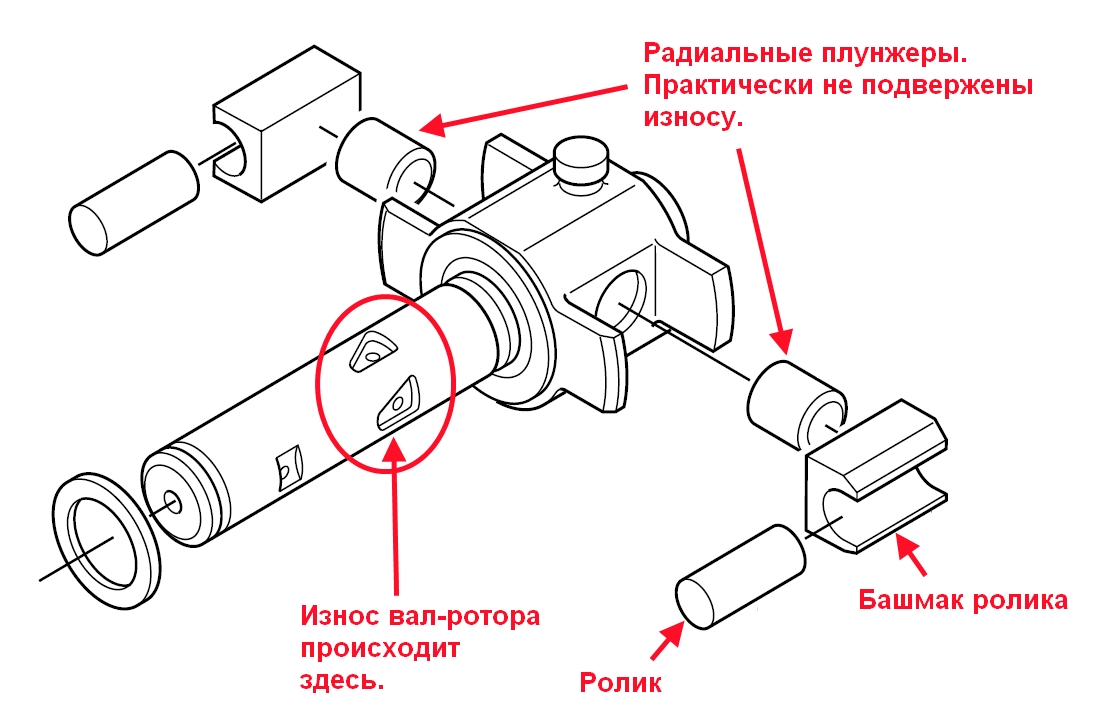 Радиальные плунжеры. Практически не подвержены износу.

Износ вал-ротора происходит здесь.

Башмак ролика

Ролик