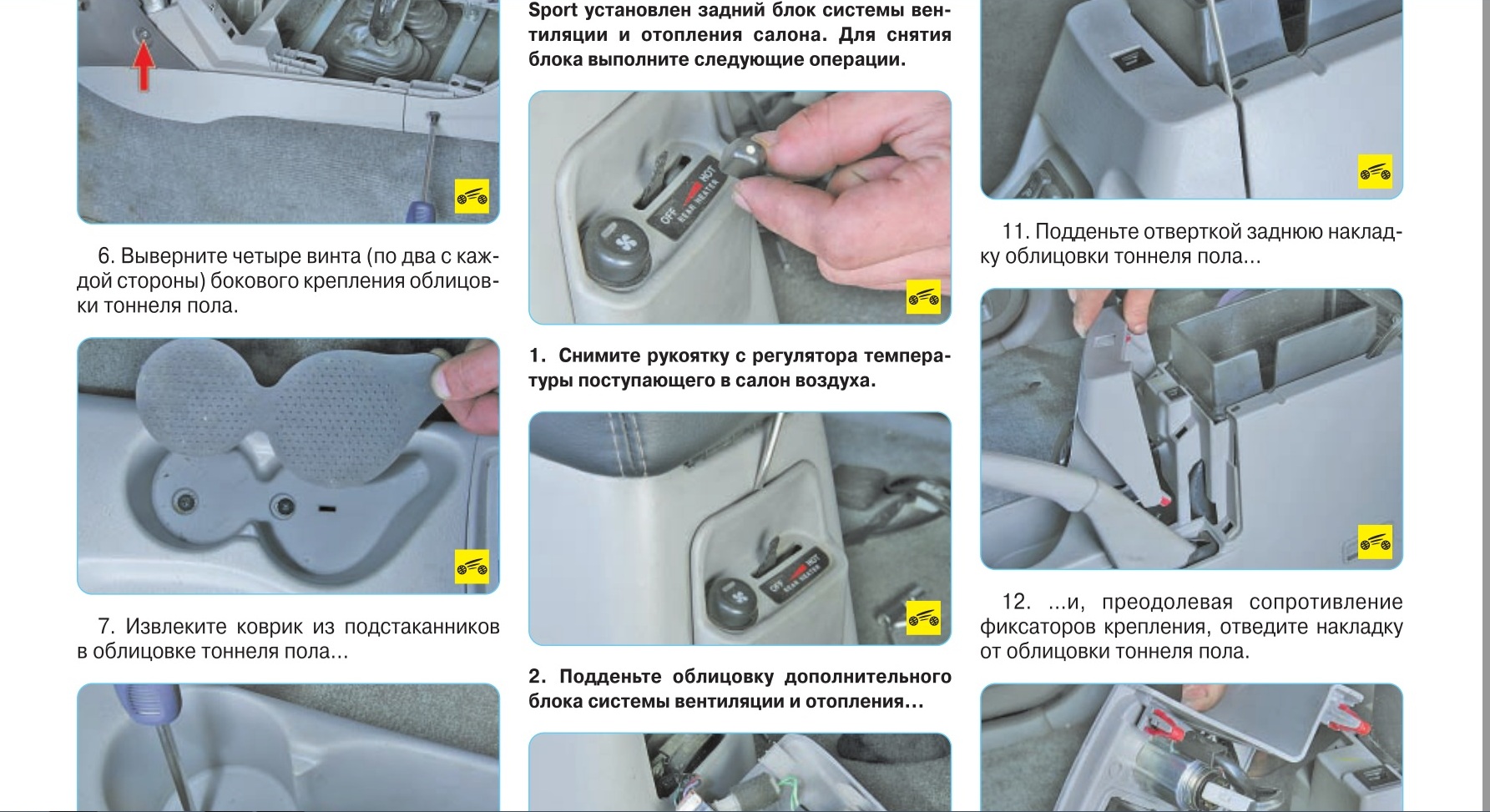 6. Выверните четыре винта (по два с каждой стороны) бокового крепления облицовки тоннеля пола.

7. Извлеките коврик из подстаканников в облицовке тоннеля пола...

Sport установлен задний блок системы вентиляции и отопления салона. Для снятия блока выполните следующие операции.

OFF HOT REAR HEATER

1. Снимите рукоятку с регулятора температуры поступающего в салон воздуха.

OFF HOT REAR HEATER

2. Подденьте облицовку дополнительного блока системы вентиляции и отопления...

11. Подденьте отверткой заднюю накладку облицовки тоннеля пола...

12. ...и, преодолевая сопротивление фиксаторов крепления, отведите накладку от облицовки тоннеля пола.