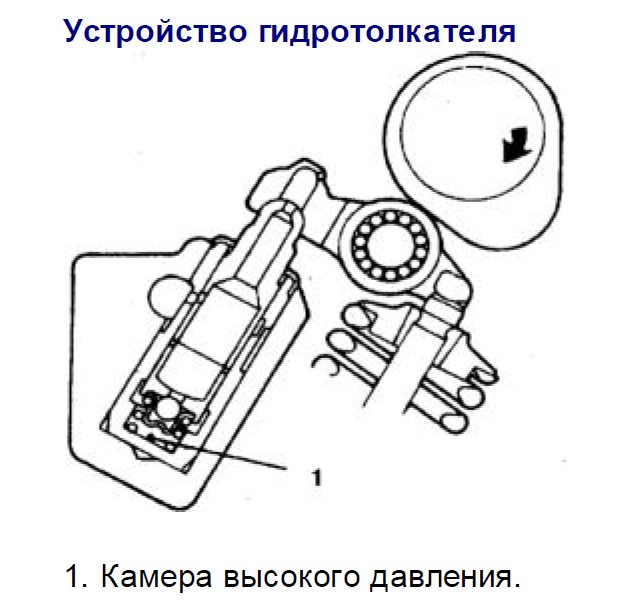 Устройство гидротолкателя

1

1. Камера высокого давления.