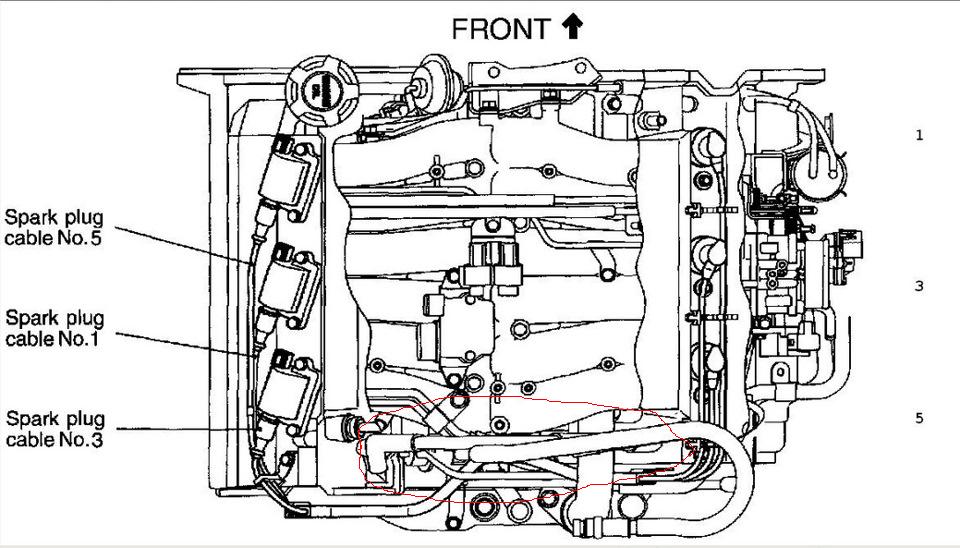 FRONT

Spark plug cable No.5

Spark plug cable No.1

Spark plug cable No.3

1

3

5