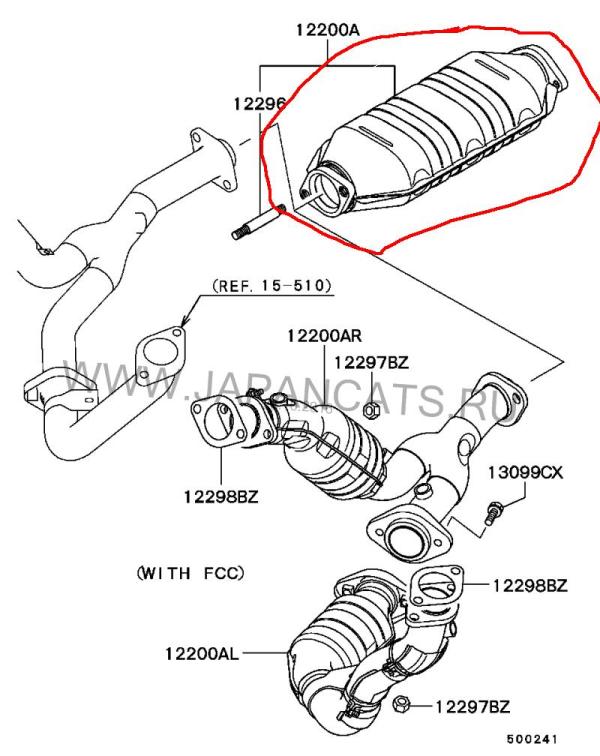 12200A

12296

(REF. 15-510)

12200AR

12297BZ

WWW.JAPANCATS.RU

12298BZ

13099CX

(WITH FCC)

12298BZ

12200AL

12297BZ

500241