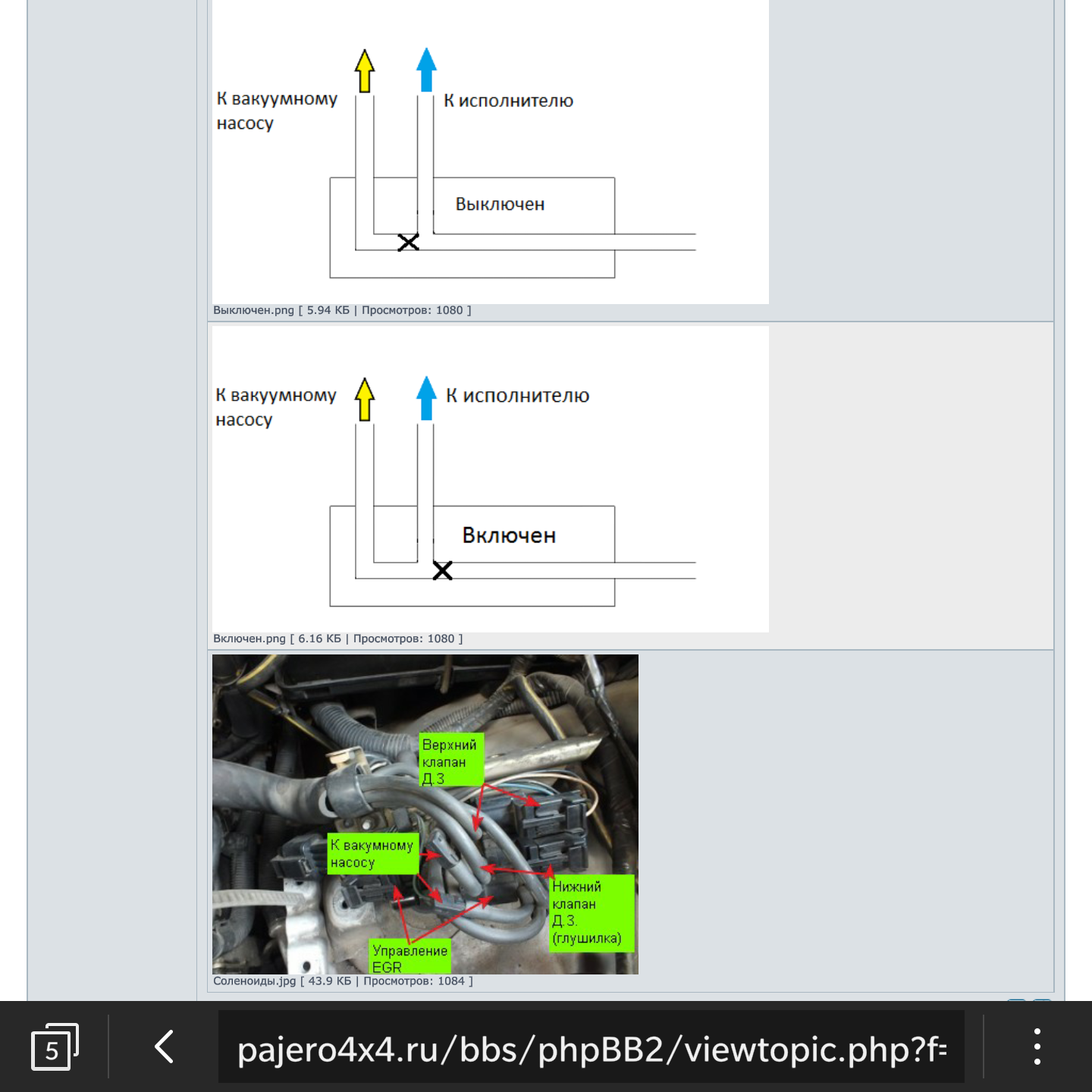 К вакуумному насосу

К исполнителю

Выключен

Выключен.png [ 5.94 КБ | Просмотров: 1080 ]

К вакуумному насосу

К исполнителю

Включен

Включен.png [ 6.16 КБ | Просмотров: 1080 ]

Верхний клапан Д.З

К вакумному насосу

Нижний клапан Д.З. (глушилка)

Управление EGR

Соленоиды.jpg [ 43.9 КБ | Просмотров: 1084 ]

5

pajero4x4.ru/bbs/phpBB2/viewtopic.php?f=