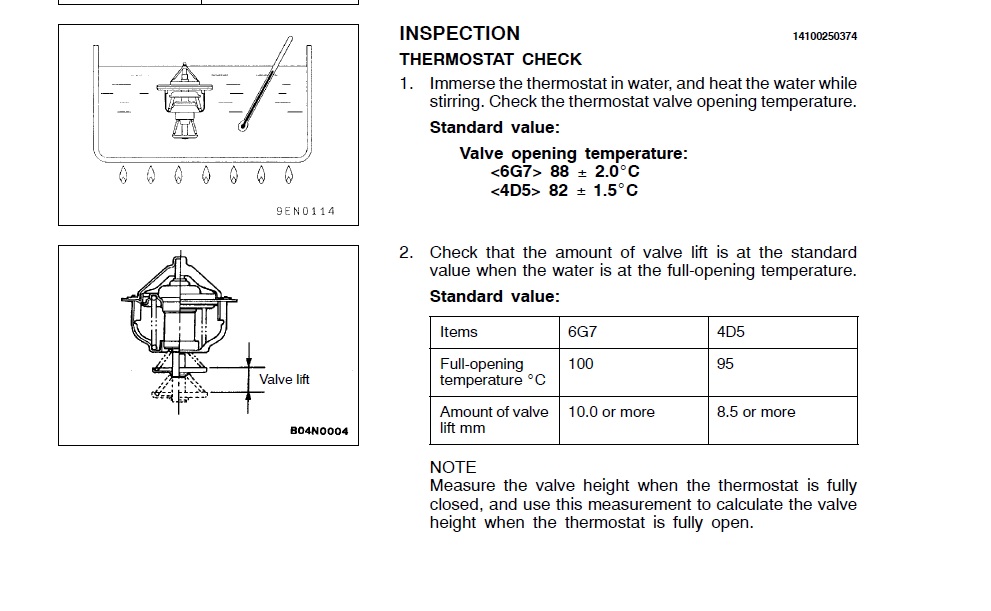 9EN0114

Valve lift

B04N0004

INSPECTION 14100250374

THERMOSTAT CHECK

1. Immerse the thermostat in water, and heat the water while stirring. Check the thermostat valve opening temperature.

Standard value:

Valve opening temperature:
<6G7> 88 ± 2.0°C
<4D5> 82 ± 1.5°C

2. Check that the amount of valve lift is at the standard value when the water is at the full-opening temperature.

Standard value:

| Items | 6G7 | 4D5 |
|---|---|---|
| Full-opening temperature °C | 100 | 95 |
| Amount of valve lift mm | 10.0 or more | 8.5 or more |

NOTE
Measure the valve height when the thermostat is fully closed, and use this measurement to calculate the valve height when the thermostat is fully open.